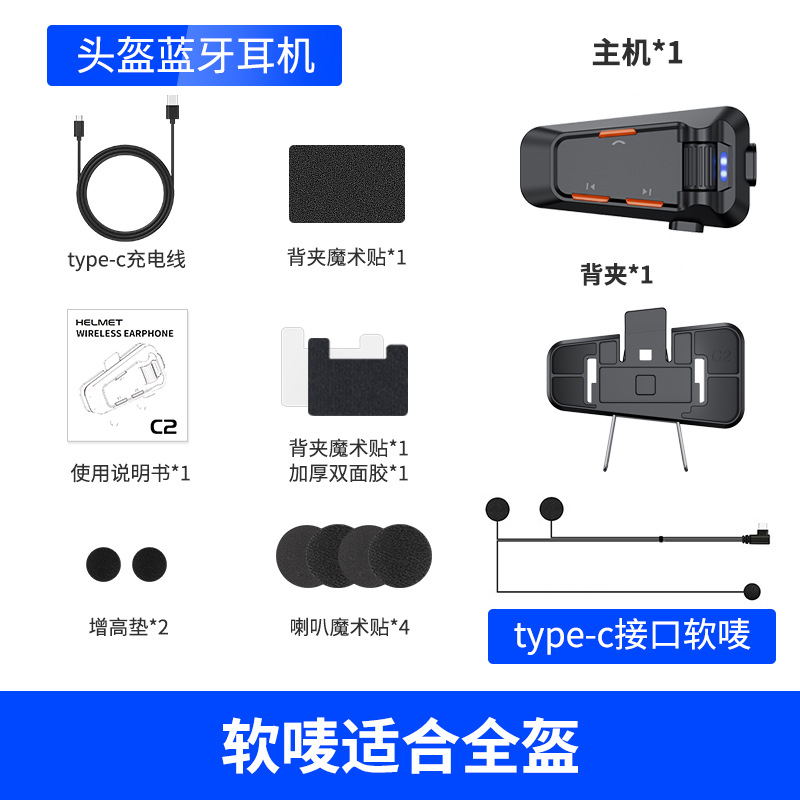 头盔蓝牙耳机

主机*1

type-c充电线

背夹魔术贴*1

背夹*1

HELMET
WIRELESS EARPHONE
C2

使用说明书*1

背夹魔术贴*1
加厚双面胶*1

C2

增高垫*2

喇叭魔术贴*4

type-c接口软唛

软唛适合全盔