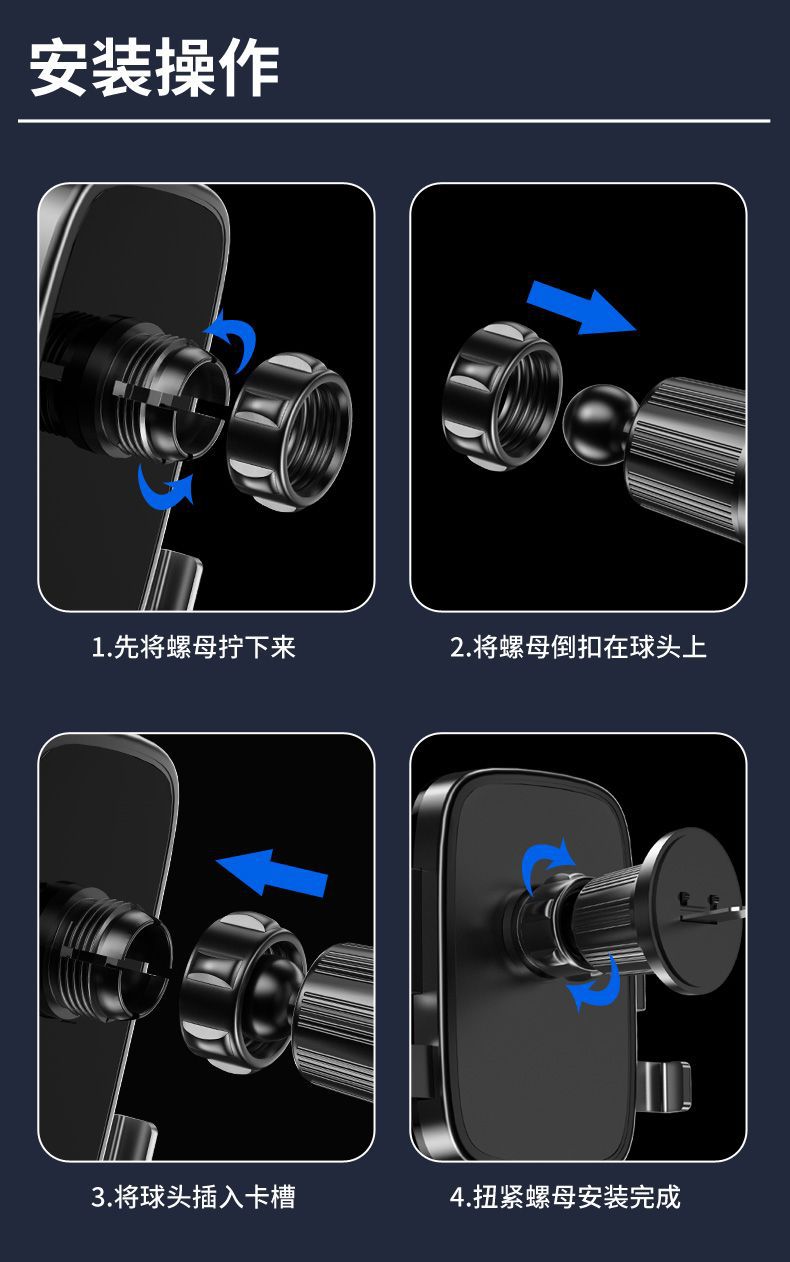 安装操作

1.先将螺母拧下来

2.将螺母倒扣在球头上

3.将球头插入卡槽

4.扭紧螺母安装完成