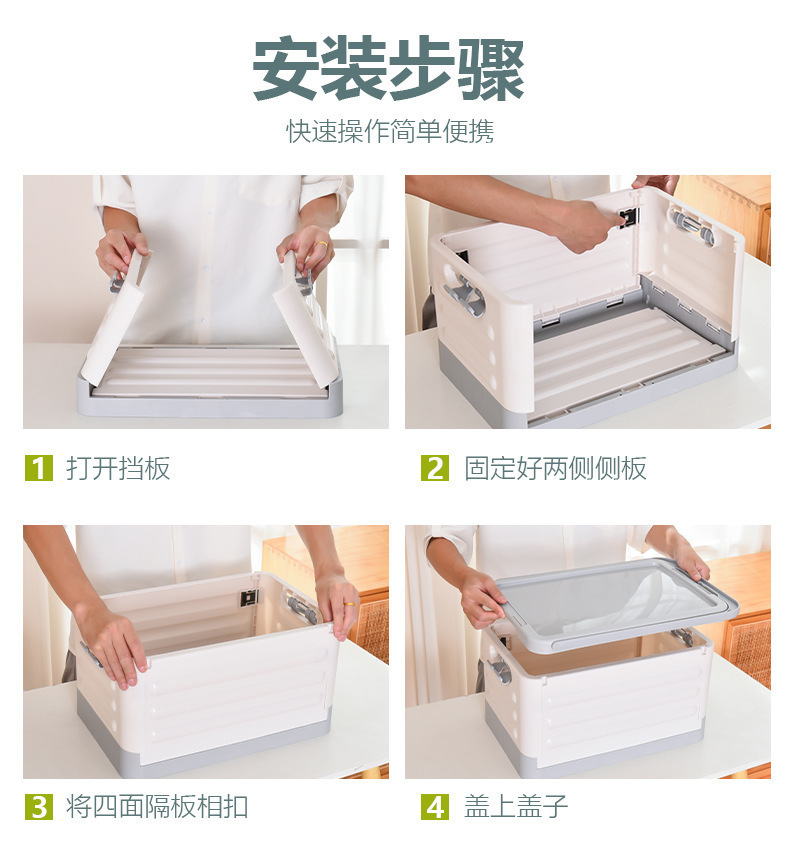 安装步骤
快速操作简单便携

1 打开挡板

2 固定好两侧侧板

3 将四面隔板相扣

4 盖上盖子