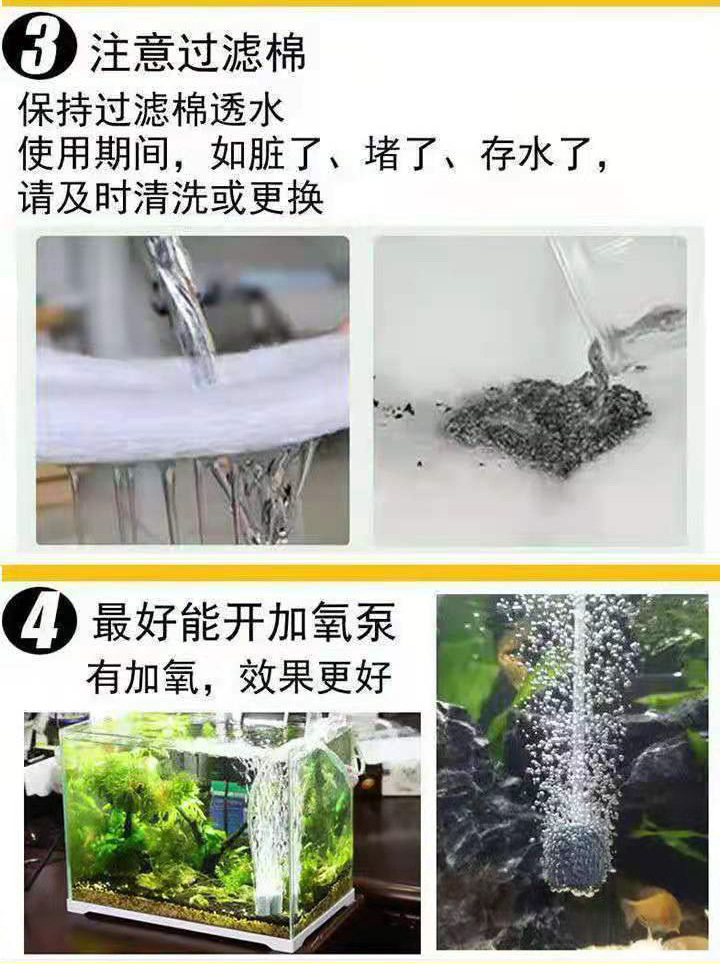 3 注意过滤棉
保持过滤棉透水
使用期间，如脏了、堵了、存水了，
请及时清洗或更换

4 最好能开加氧泵
有加氧，效果更好