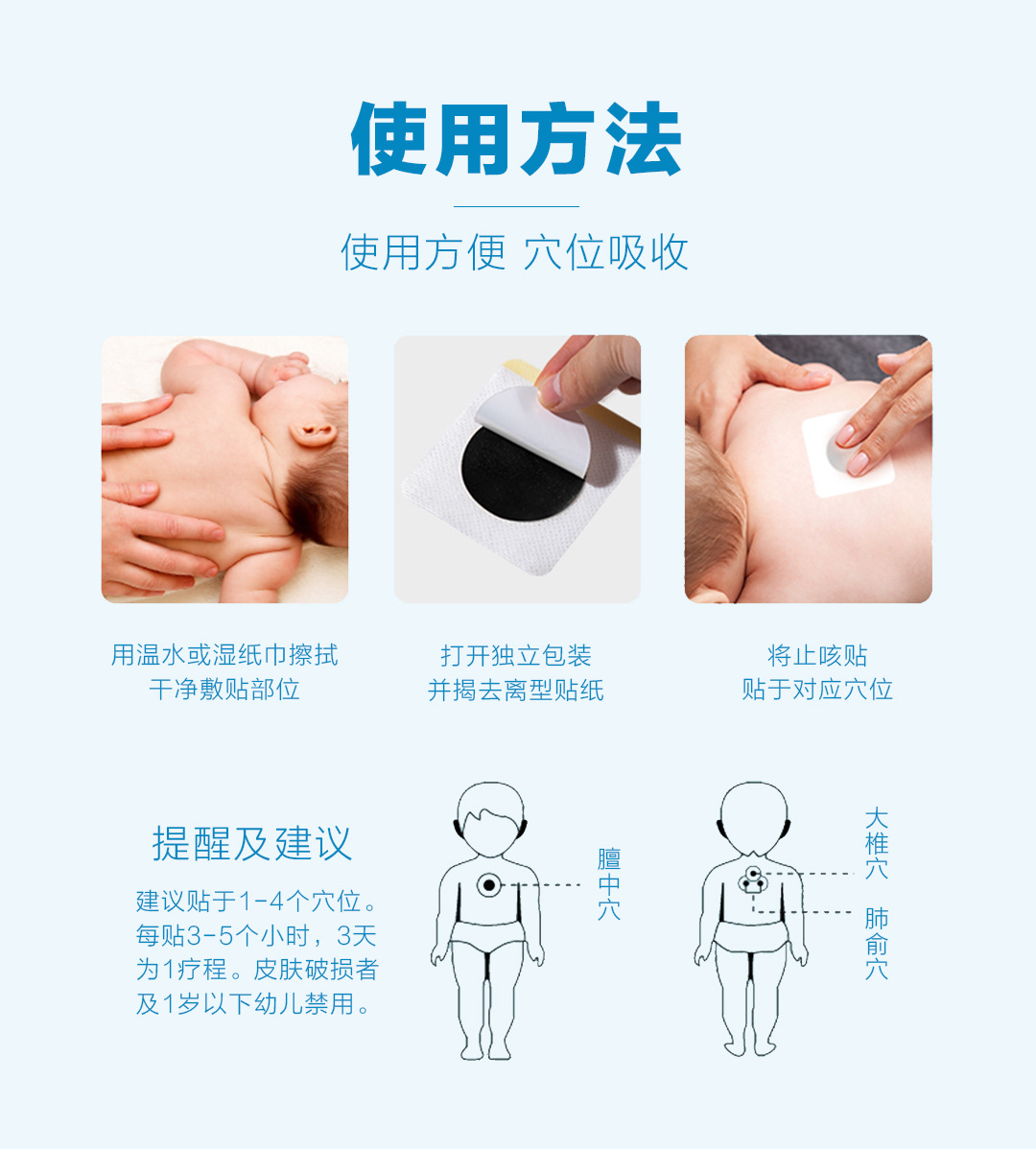 使用方法

使用方便 穴位吸收

用温水或湿纸巾擦拭干净敷贴部位

打开独立包装并揭去离型贴纸

将止咳贴贴于对应穴位

提醒及建议

建议贴于1-4个穴位。每贴3-5个小时，3天为1疗程。皮肤破损者及1岁以下幼儿禁用。

膻中穴

大椎穴

肺俞穴