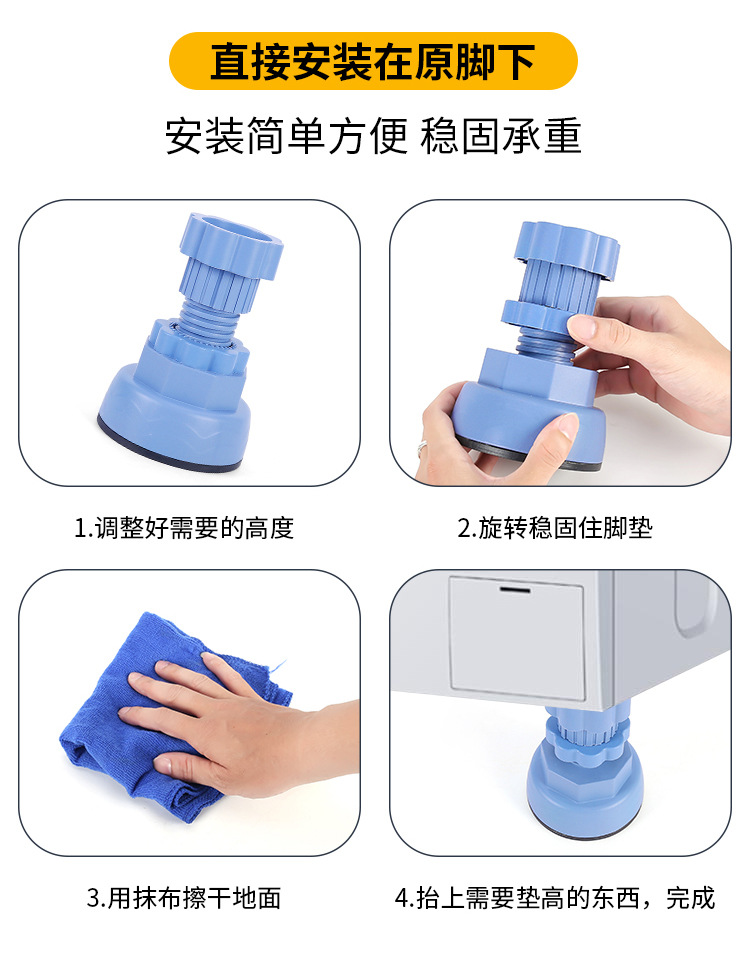 直接安装在原脚下

安装简单方便 稳固承重

1.调整好需要的高度

2.旋转稳固住脚垫

3.用抹布擦干地面

4.抬上需要垫高的东西，完成