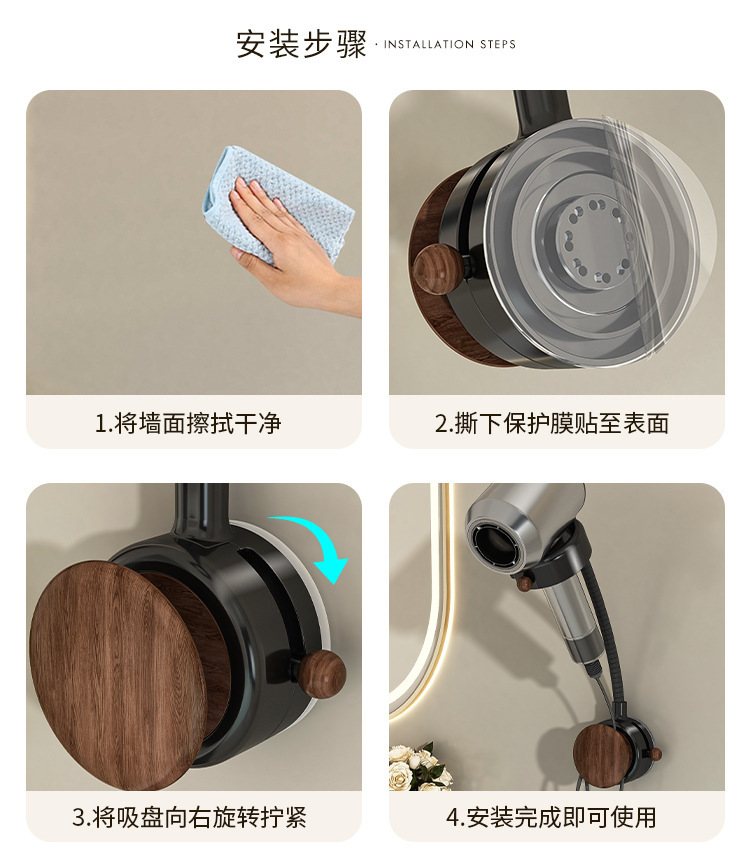 安装步骤 · INSTALLATION STEPS

1.将墙面擦拭干净

2.撕下保护膜贴至表面

3.将吸盘向右旋转拧紧

4.安装完成即可使用