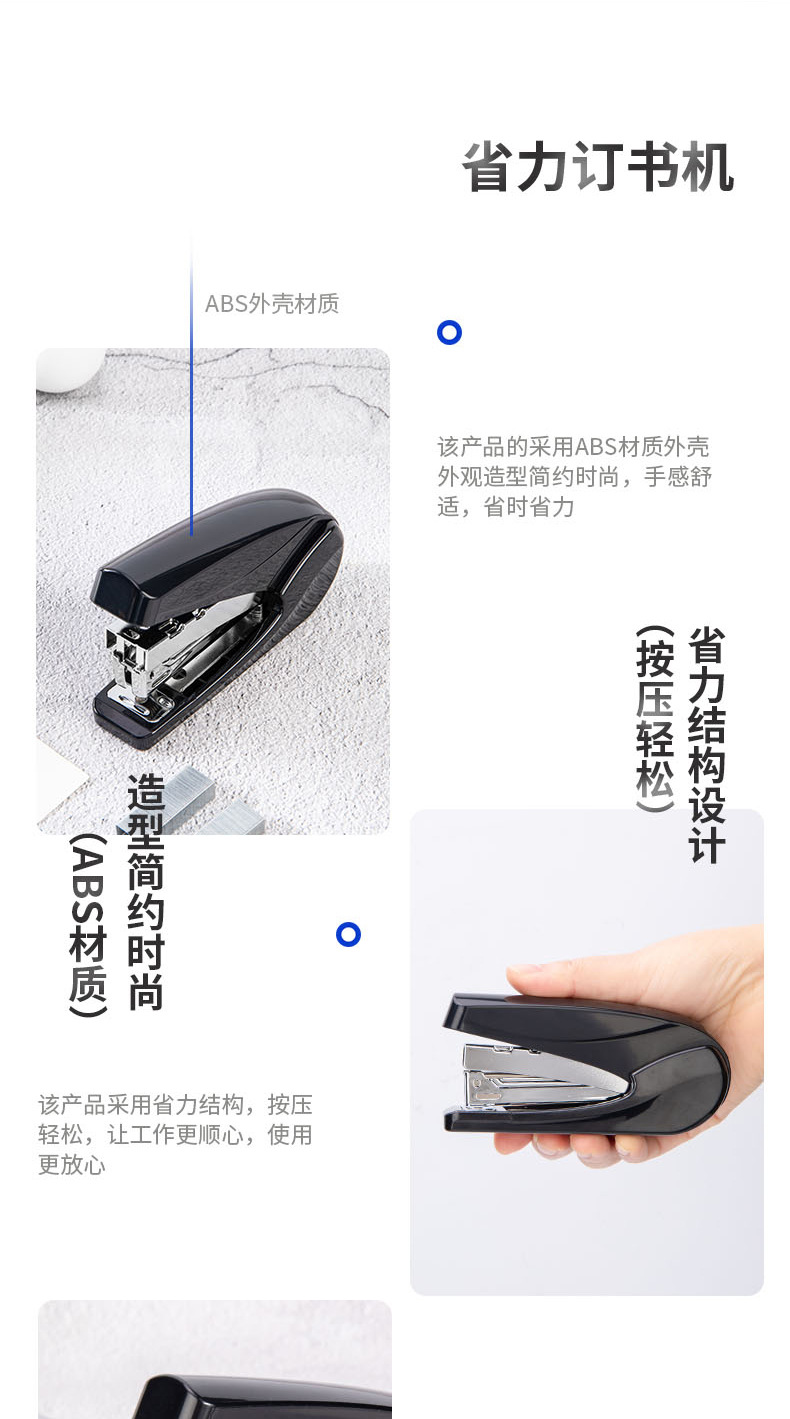 省力订书机

ABS外壳材质

该产品的采用ABS材质外壳外观造型简约时尚，手感舒适，省时省力

省力结构设计

（按压轻松）

造型简约时尚

（ABS材质）

该产品采用省力结构，按压轻松，让工作更顺心，使用更放心