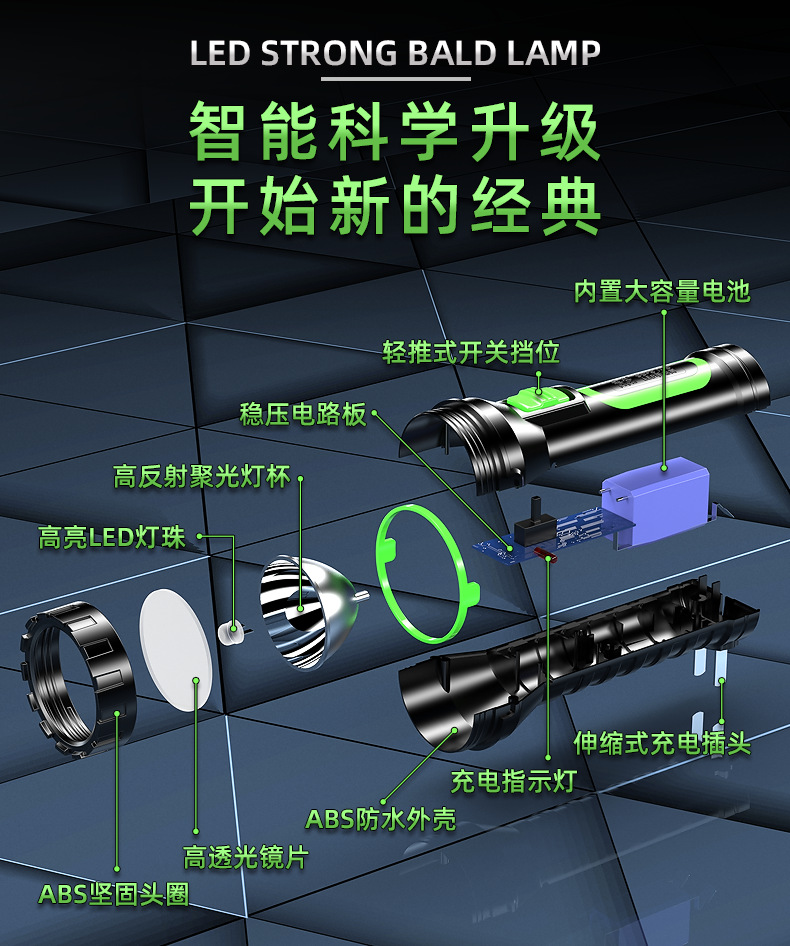 LED STRONG BALD LAMP

智能科学升级
开始新的经典

内置大容量电池

轻推式开关挡位

稳压电路板

高反射聚光灯杯

高亮LED灯珠

伸缩式充电插头

充电指示灯

ABS防水外壳

高透光镜片

ABS坚固头圈