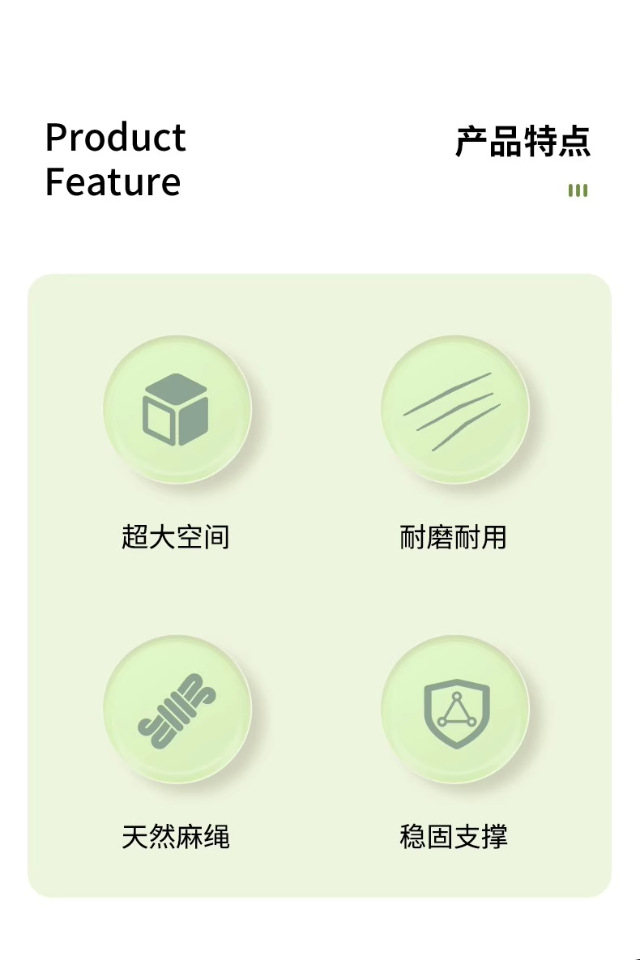 Product
Feature

产品特点

超大空间

耐磨耐用

天然麻绳

稳固支撑