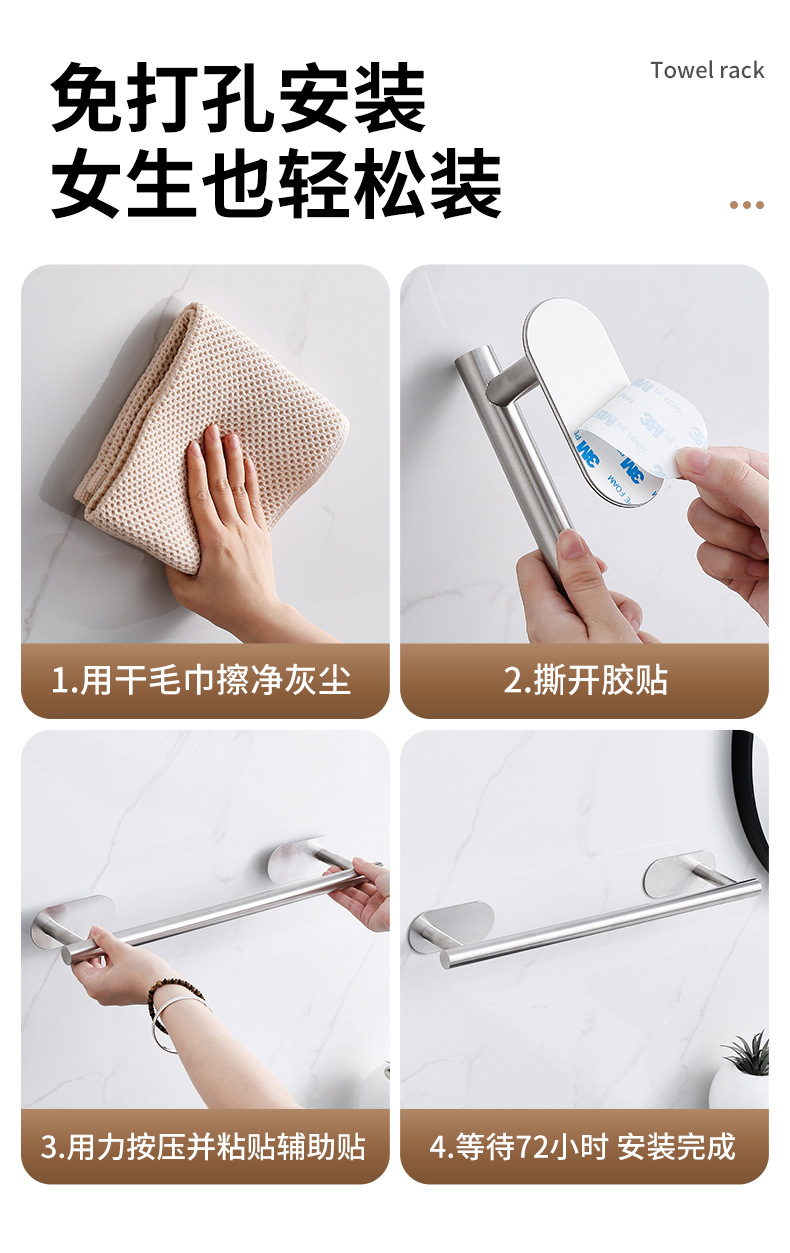 免打孔安装
女生也轻松装

Towel rack

3M

1.用干毛巾擦净灰尘

2.撕开胶贴

3.用力按压并粘贴辅助贴

4.等待72小时 安装完成