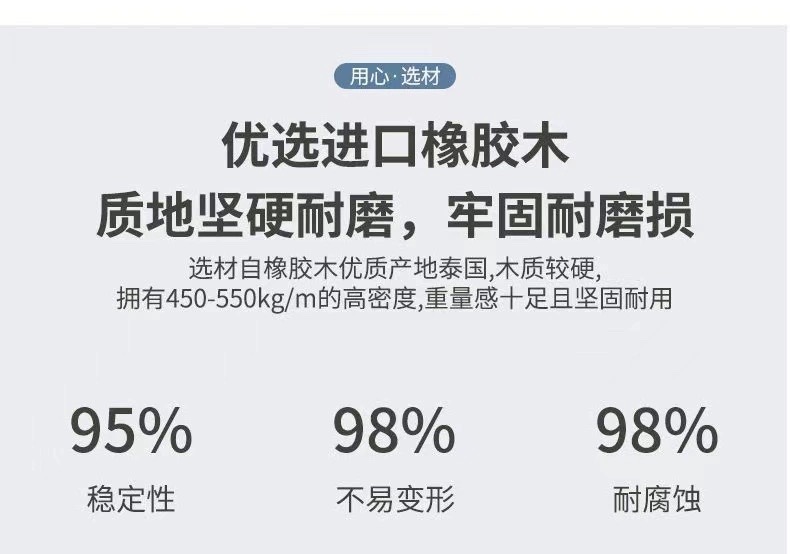 用心·选材

优选进口橡胶木

质地坚硬耐磨，牢固耐磨损

选材自橡胶木优质产地泰国,木质较硬,
拥有450-550kg/m的高密度,重量感十足且坚固耐用

95%
稳定性

98%
不易变形

98%
耐腐蚀