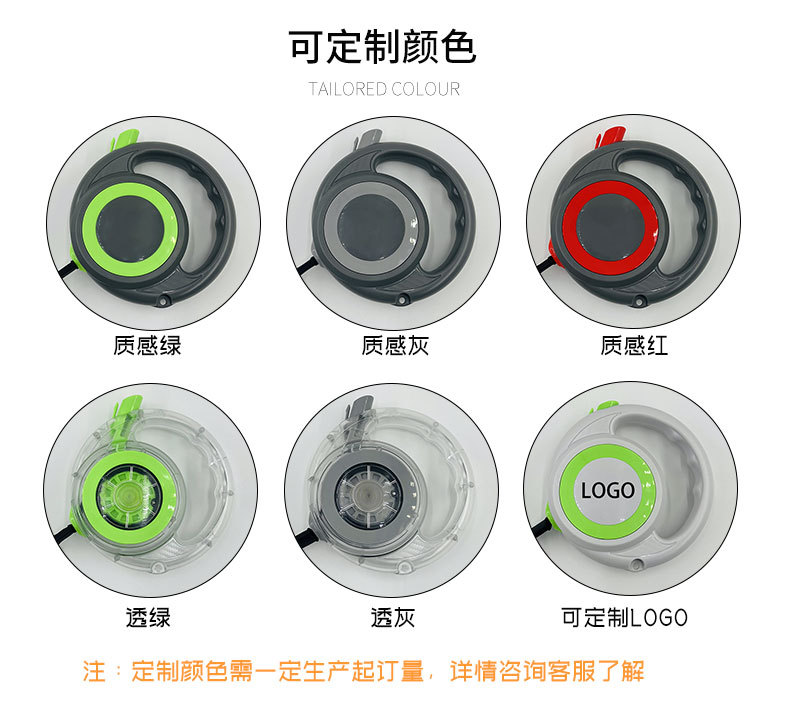 可定制颜色

TAILORED COLOUR

质感绿

质感灰

质感红

透绿

透灰

LOGO

可定制LOGO

注：定制颜色需一定生产起订量，详情咨询客服了解