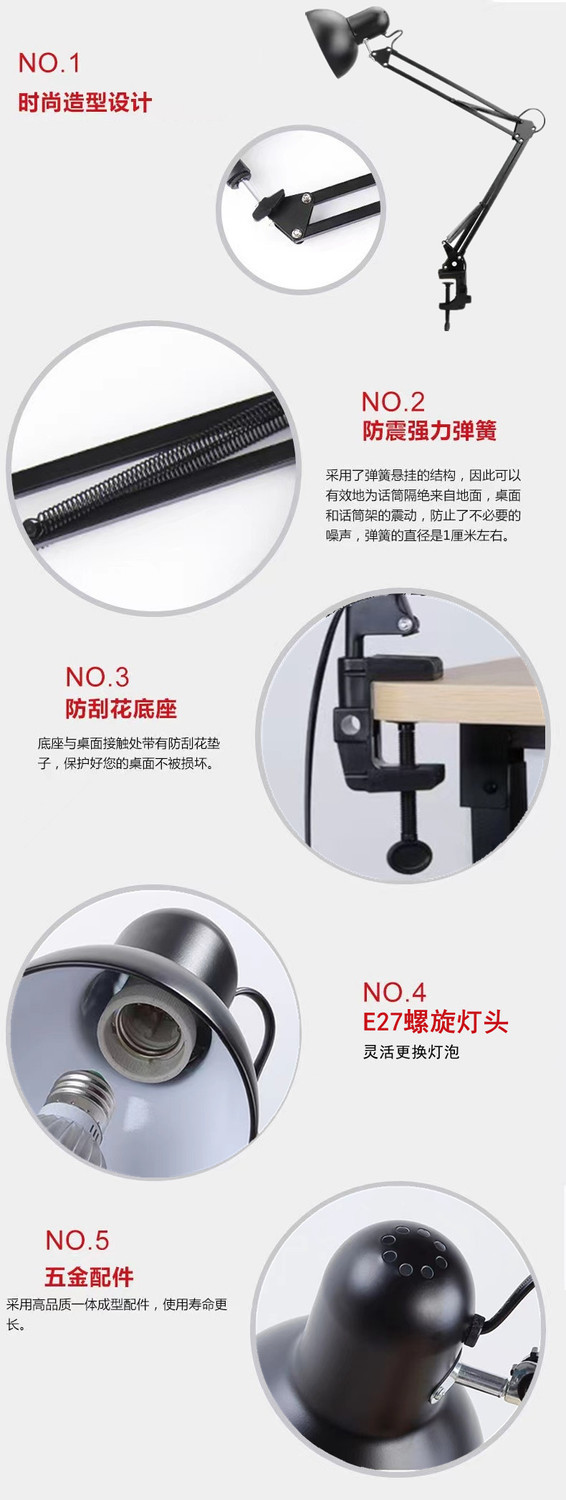 NO.1
时尚造型设计

NO.2
防震强力弹簧

采用了弹簧悬挂的结构，因此可以有效地为话筒隔绝来自地面，桌面和话筒架的震动，防止了不必要的噪声，弹簧的直径是1厘米左右。

NO.3
防刮花底座

底座与桌面接触处带有防刮花垫子，保护好您的桌面不被损坏。

NO.4
E27螺旋灯头

灵活更换灯泡

NO.5
五金配件

采用高品质一体成型配件，使用寿命更长。