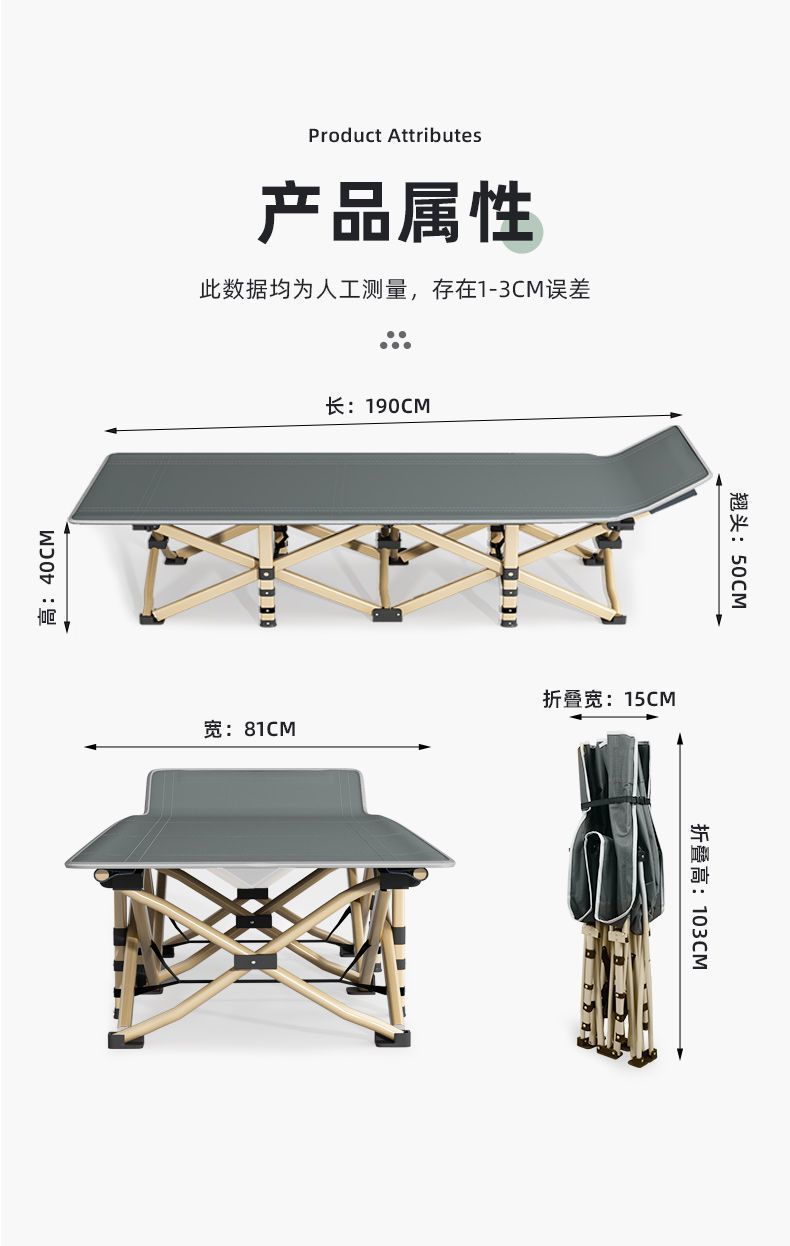 Product Attributes

产品属性

此数据均为人工测量，存在1-3CM误差

长：190CM

高：40CM

翘头：50CM

宽：81CM

折叠宽：15CM

折叠高：103CM