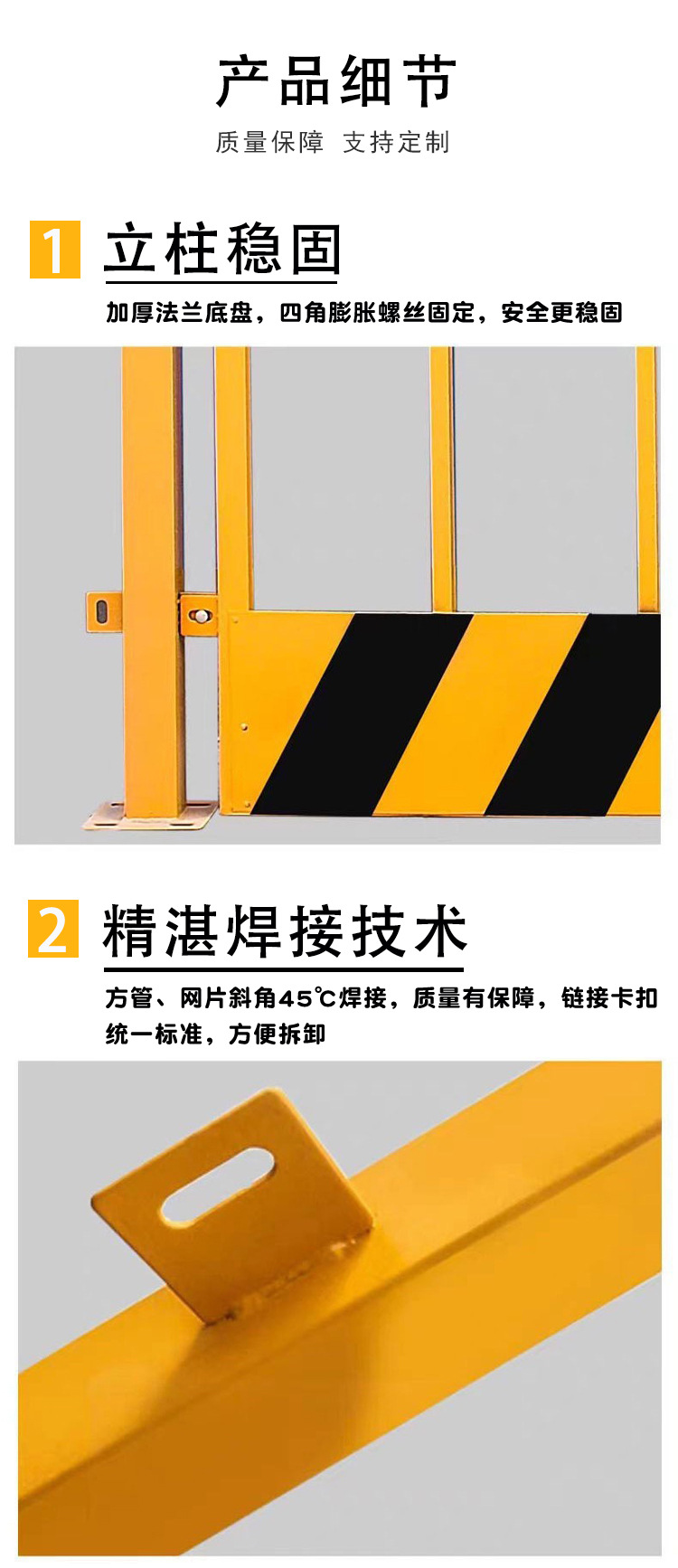 产品细节

质量保障 支持定制

1 立柱稳固

加厚法兰底盘，四角膨胀螺丝固定，安全更稳固

2 精湛焊接技术

方管、网片斜角45℃焊接，质量有保障，链接卡扣统一标准，方便拆卸