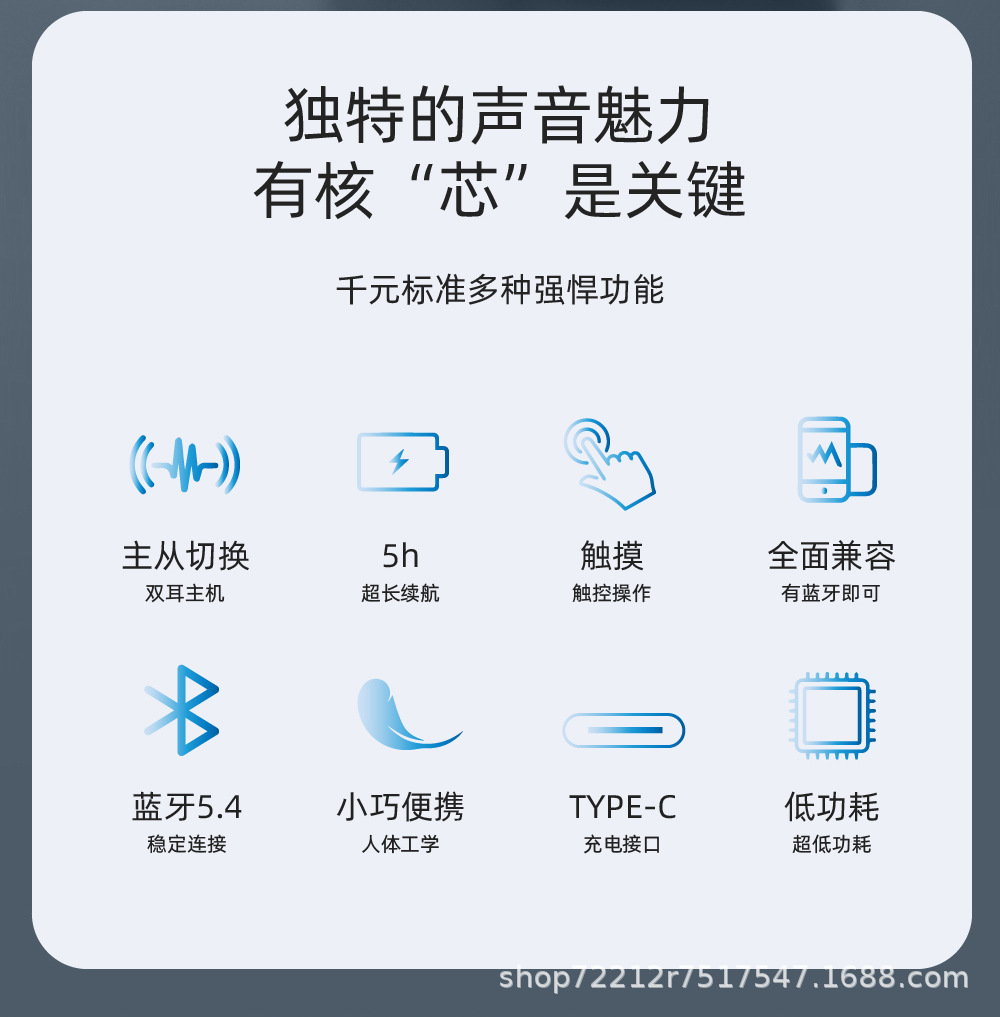 独特的声音魅力
有核“芯”是关键

千元标准多种强悍功能

主从切换
双耳主机

5h
超长续航

触摸
触控操作

全面兼容
有蓝牙即可

蓝牙5.4
稳定连接

小巧便携
人体工学

TYPE-C
充电接口

低功耗
超低功耗

shop72212r7517547.1688.com