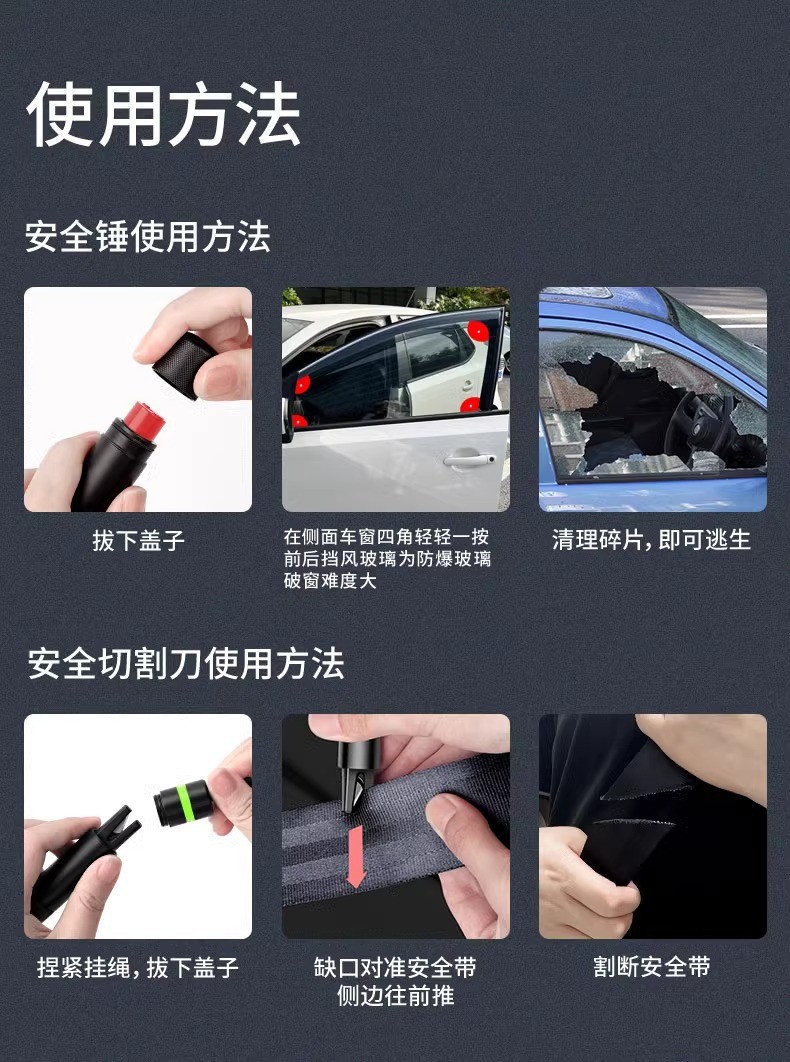 使用方法

安全锤使用方法

拔下盖子

在侧面车窗四角轻轻一按
前后挡风玻璃为防爆玻璃
破窗难度大

清理碎片，即可逃生

安全切割刀使用方法

捏紧挂绳，拔下盖子

缺口对准安全带
侧边往前推

割断安全带