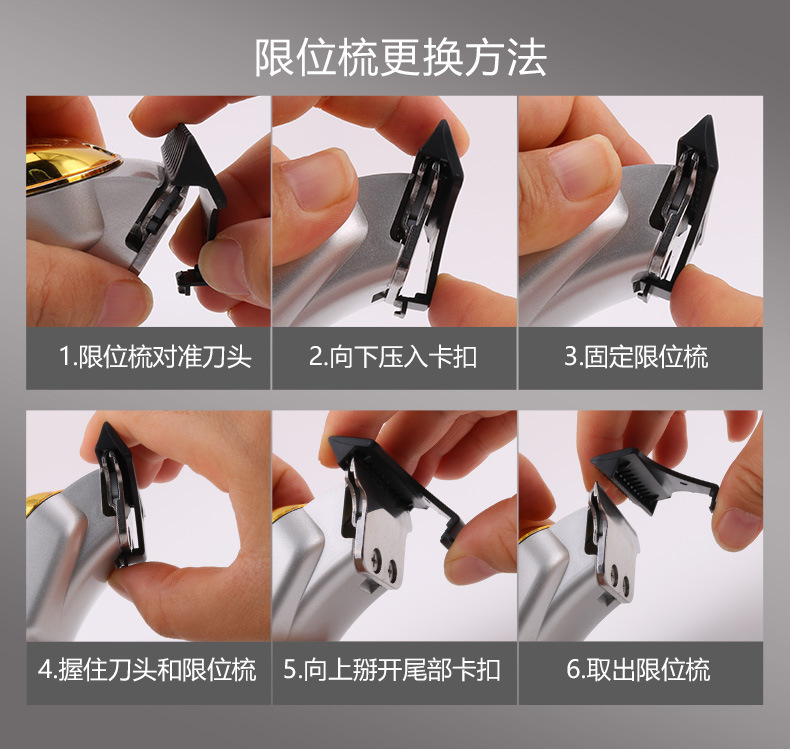 限位梳更换方法

1.限位梳对准刀头

2.向下压入卡扣

3.固定限位梳

4.握住刀头和限位梳

5.向上掰开尾部卡扣

6.取出限位梳