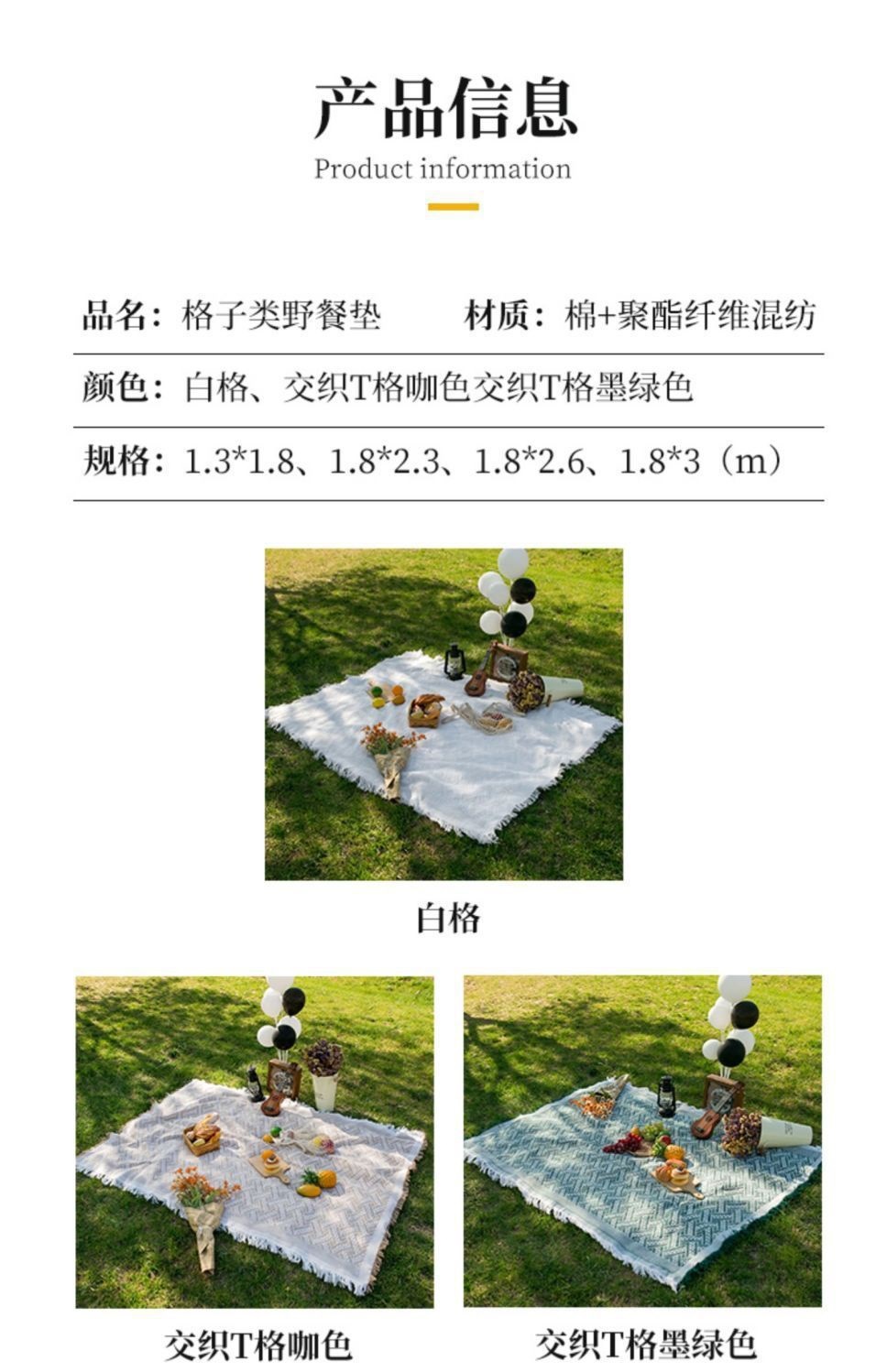 产品信息
Product information

品名：格子类野餐垫　　材质：棉+聚酯纤维混纺

颜色：白格、交织T格咖色交织T格墨绿色

规格：1.3*1.8、1.8*2.3、1.8*2.6、1.8*3（m）

白格

交织T格咖色

交织T格墨绿色