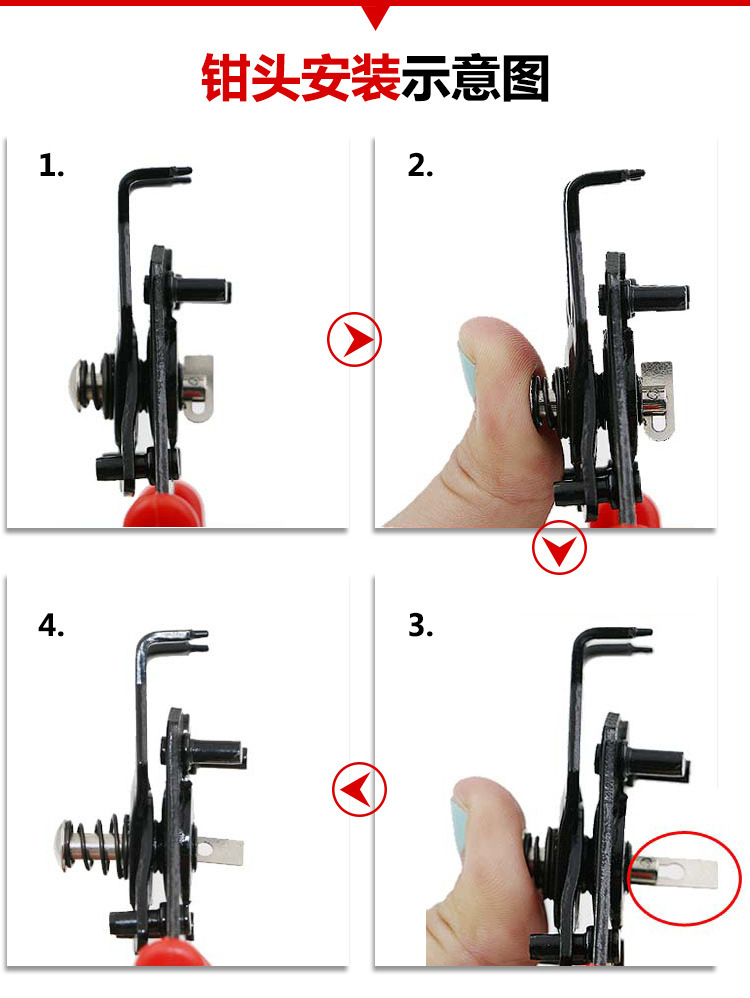 钳头安装示意图

1.

2.

4.

3.