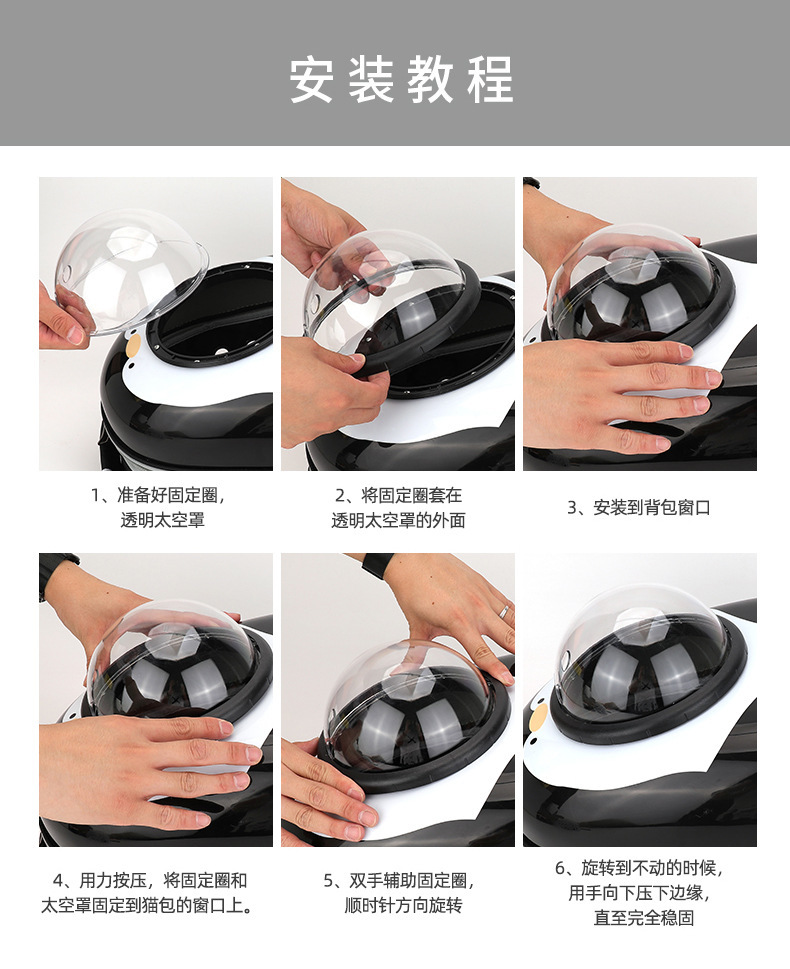 安装教程

1、准备好固定圈，
透明太空罩

2、将固定圈套在
透明太空罩的外面

3、安装到背包窗口

4、用力按压，将固定圈和
太空罩固定到猫包的窗口上。

5、双手辅助固定圈，
顺时针方向旋转

6、旋转到不动的时候，
用手向下压下边缘，
直至完全稳固