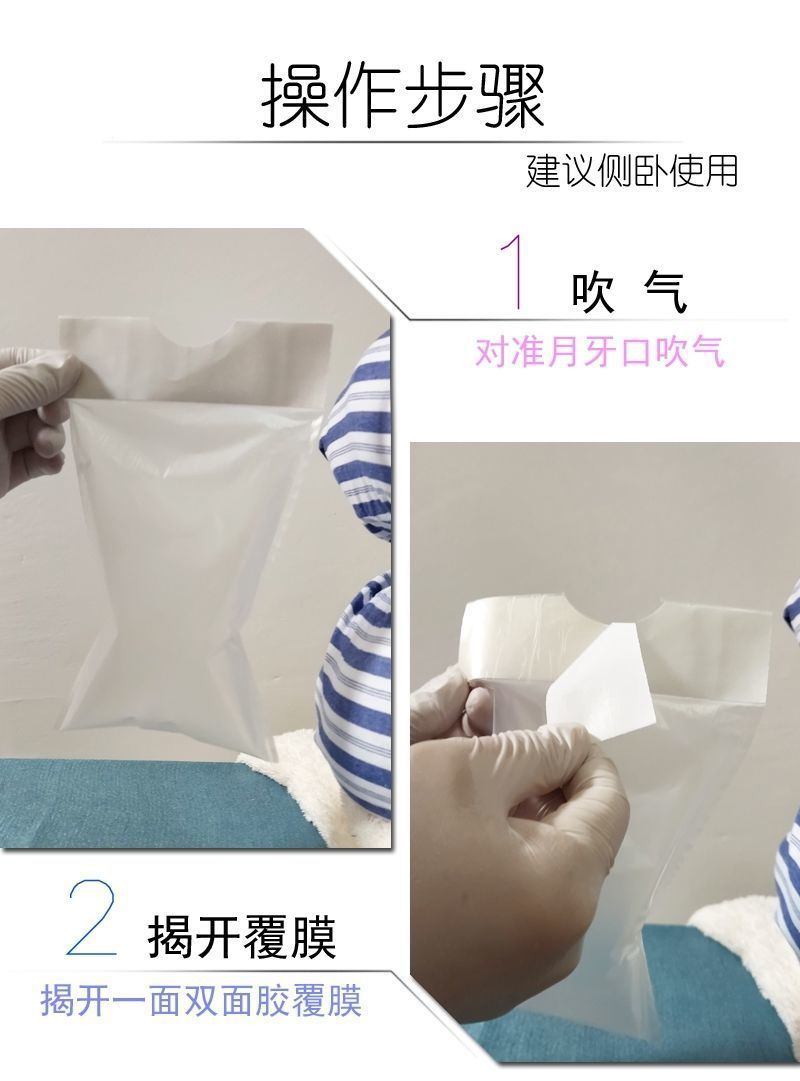 操作步骤

建议侧卧使用

1 吹 气

对准月牙口吹气

2 揭开覆膜

揭开一面双面胶覆膜