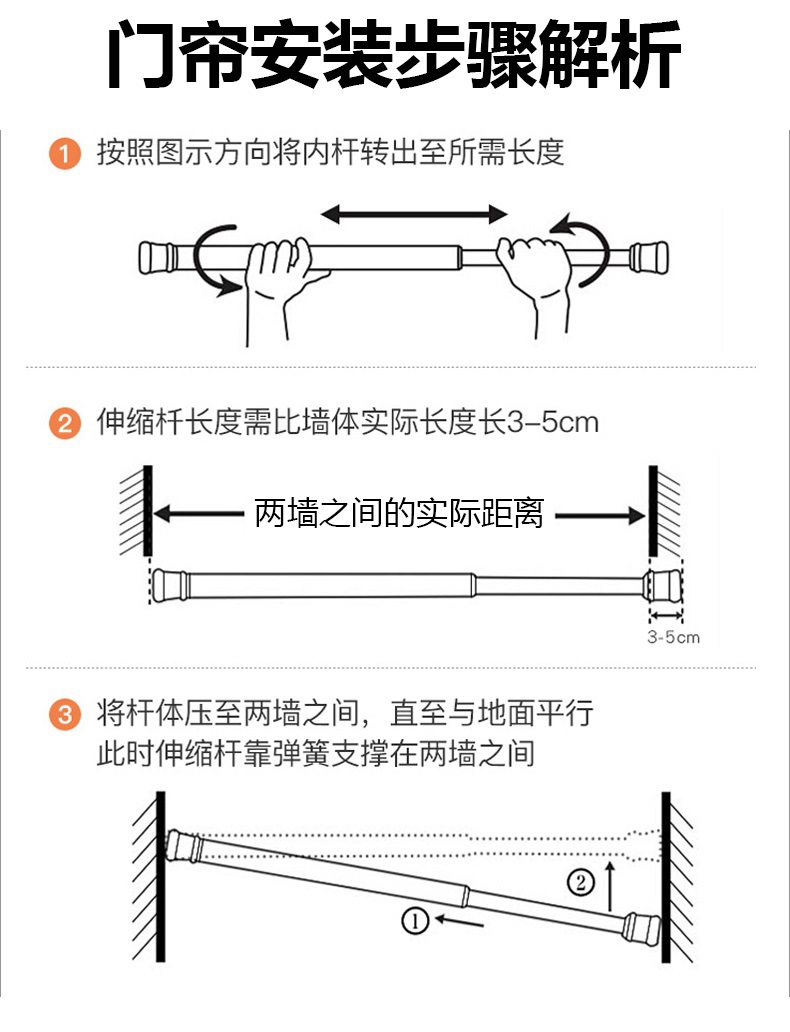 门帘安装步骤解析

1 按照图示方向将内杆转出至所需长度

2 伸缩杆长度需比墙体实际长度长3-5cm

两墙之间的实际距离

3-5cm

3 将杆体压至两墙之间，直至与地面平行
此时伸缩杆靠弹簧支撑在两墙之间

②

①