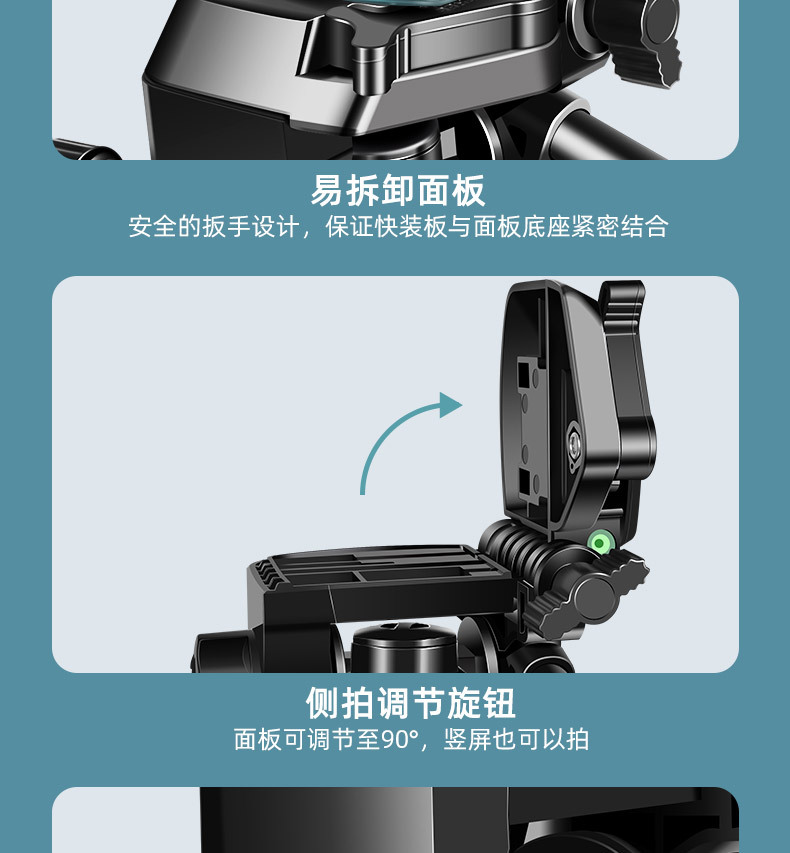 易拆卸面板
安全的扳手设计，保证快装板与面板底座紧密结合

侧拍调节旋钮
面板可调节至90°，竖屏也可以拍