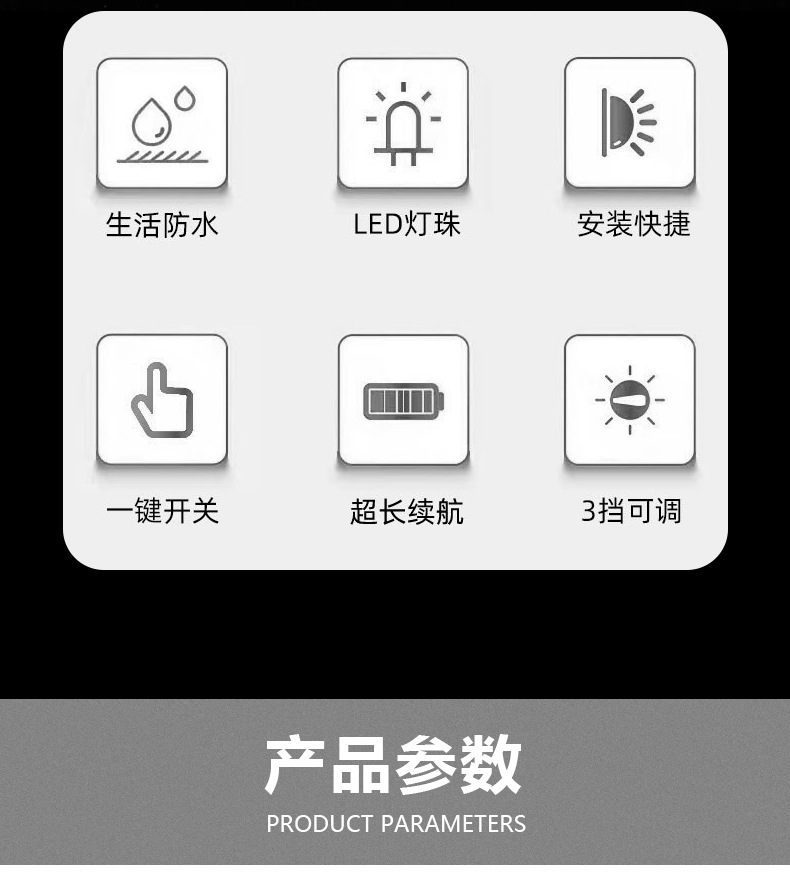 生活防水

LED灯珠

安装快捷

一键开关

超长续航

3挡可调

产品参数

PRODUCT PARAMETERS