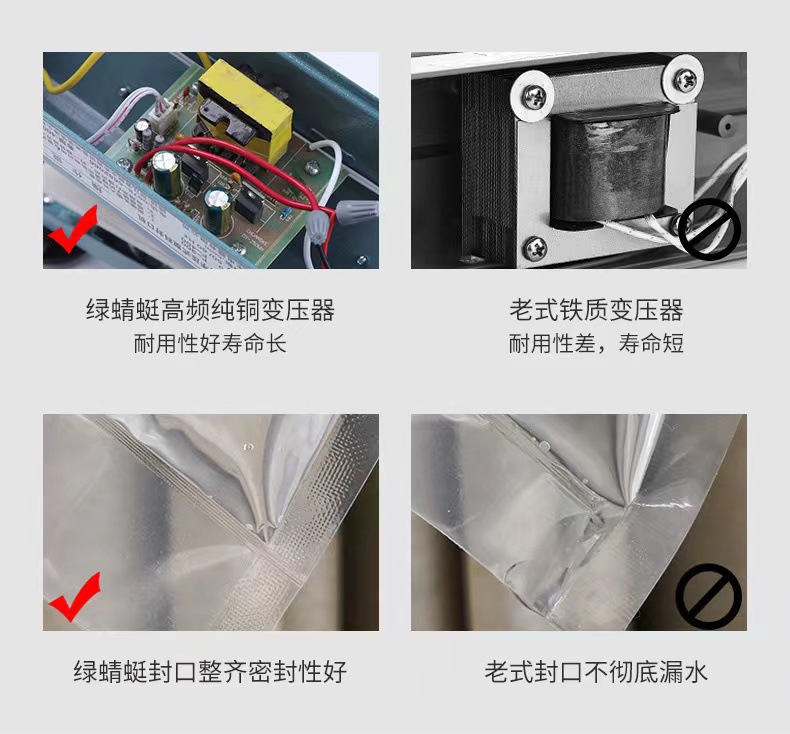 绿蜻蜓高频纯铜变压器
耐用性好寿命长

老式铁质变压器
耐用性差，寿命短

绿蜻蜓封口整齐密封性好

老式封口不彻底漏水