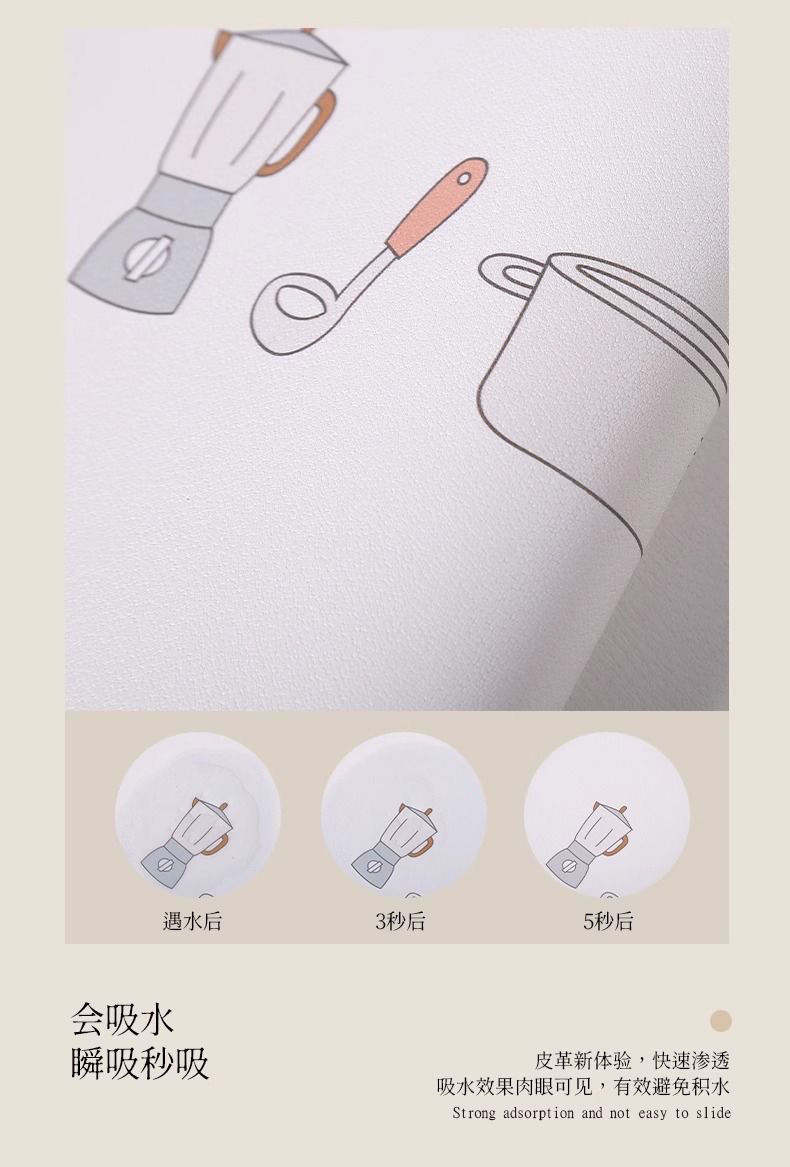 遇水后

3秒后

5秒后

会吸水
瞬吸秒吸

皮革新体验，快速渗透
吸水效果肉眼可见，有效避免积水
Strong adsorption and not easy to slide