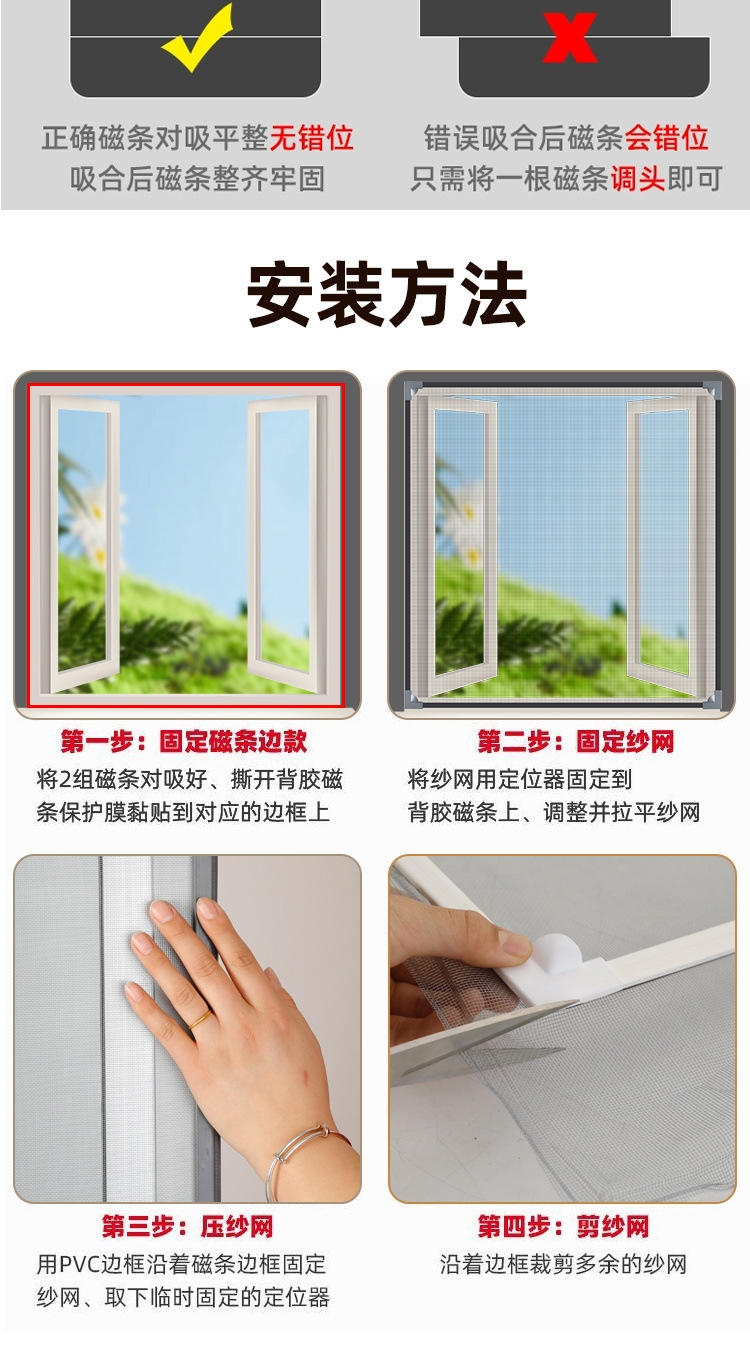 正确磁条对吸平整无错位
吸合后磁条整齐牢固

错误吸合后磁条会错位
只需将一根磁条调头即可

安装方法

第一步：固定磁条边款
将2组磁条对吸好、撕开背胶磁条保护膜黏贴到对应的边框上

第二步：固定纱网
将纱网用定位器固定到背胶磁条上、调整并拉平纱网

第三步：压纱网
用PVC边框沿着磁条边框固定纱网、取下临时固定的定位器

第四步：剪纱网
沿着边框裁剪多余的纱网