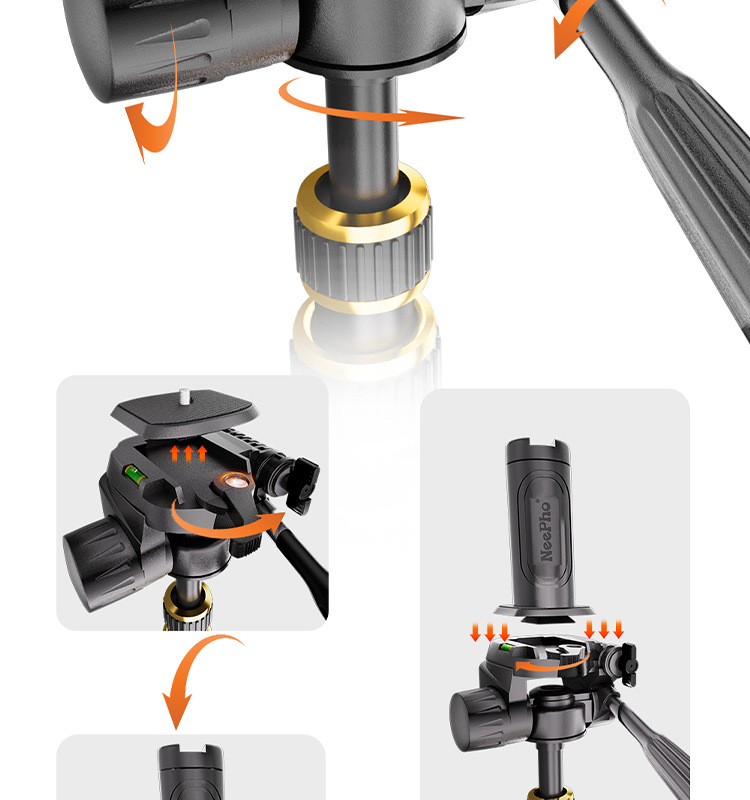 NeePho