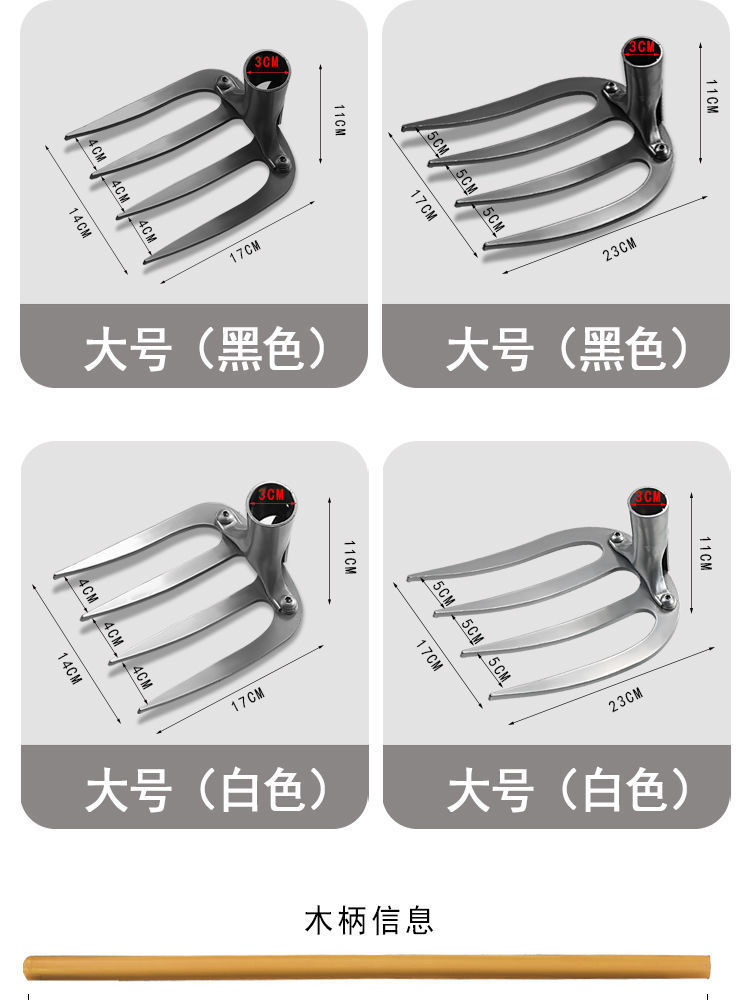 3CM
11CM
4CM
4CM
4CM
14CM
17CM
大号（黑色）

3CM
11CM
5CM
5CM
5CM
17CM
23CM
大号（黑色）

3CM
11CM
4CM
4CM
4CM
14CM
17CM
大号（白色）

3CM
11CM
5CM
5CM
5CM
17CM
23CM
大号（白色）

木柄信息