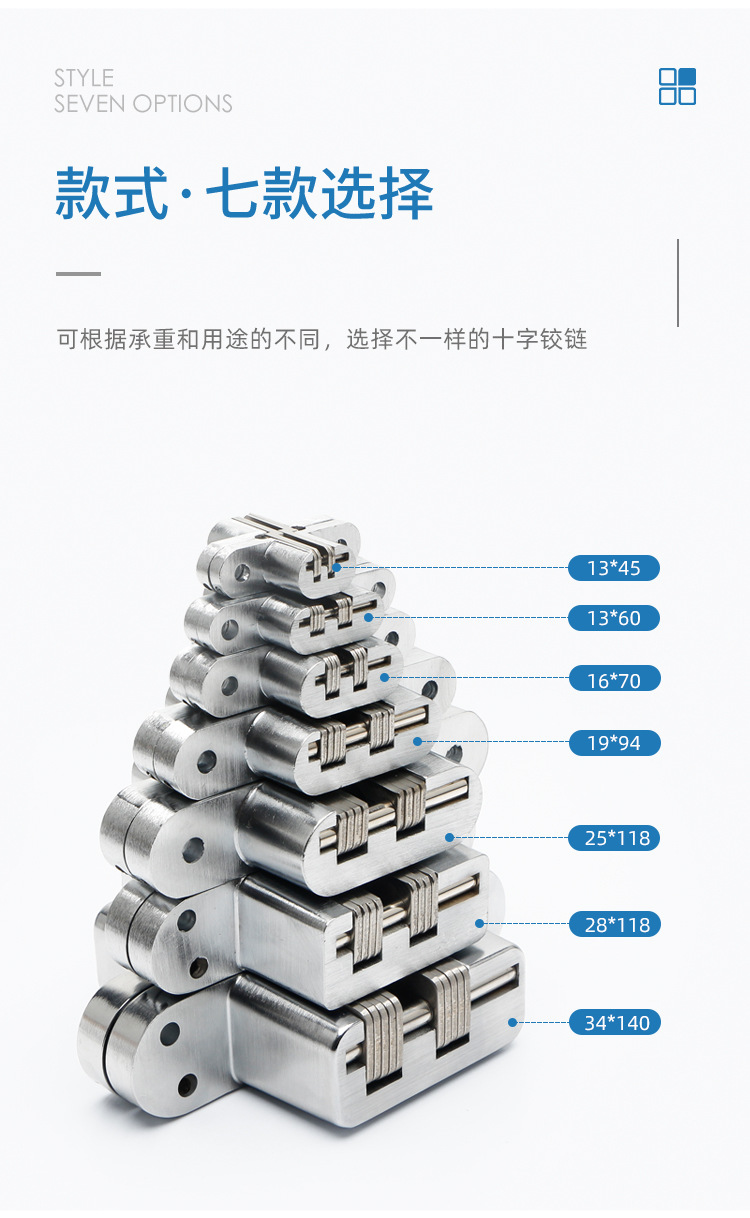 STYLE
SEVEN OPTIONS

款式·七款选择

可根据承重和用途的不同，选择不一样的十字铰链

13*45

13*60

16*70

19*94

25*118

28*118

34*140