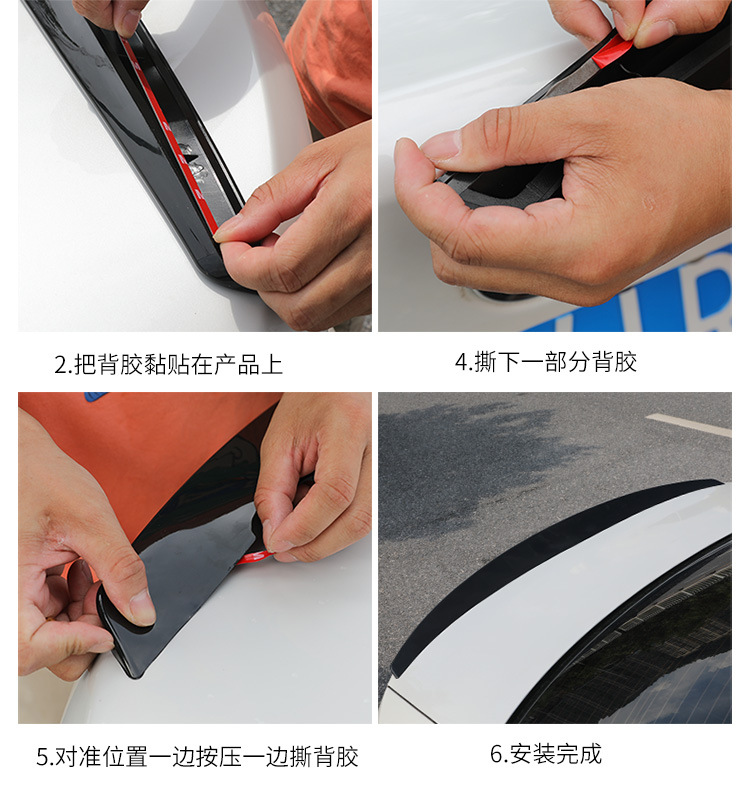 2.把背胶黏贴在产品上

4.撕下一部分背胶

5.对准位置一边按压一边撕背胶

6.安装完成