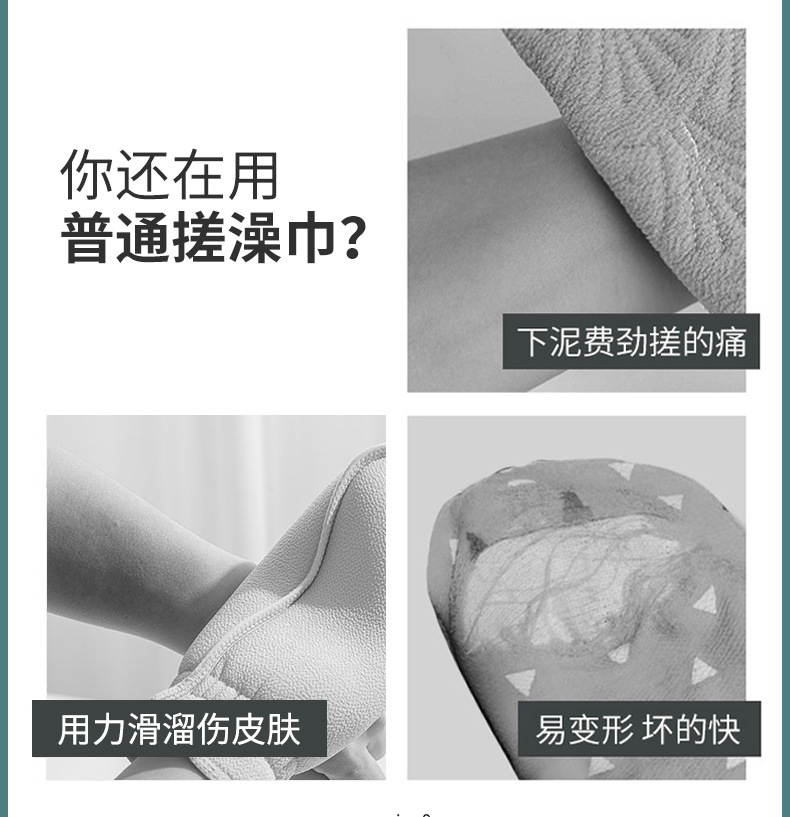 你还在用
普通搓澡巾?

下泥费劲搓的痛

用力滑溜伤皮肤

易变形 坏的快