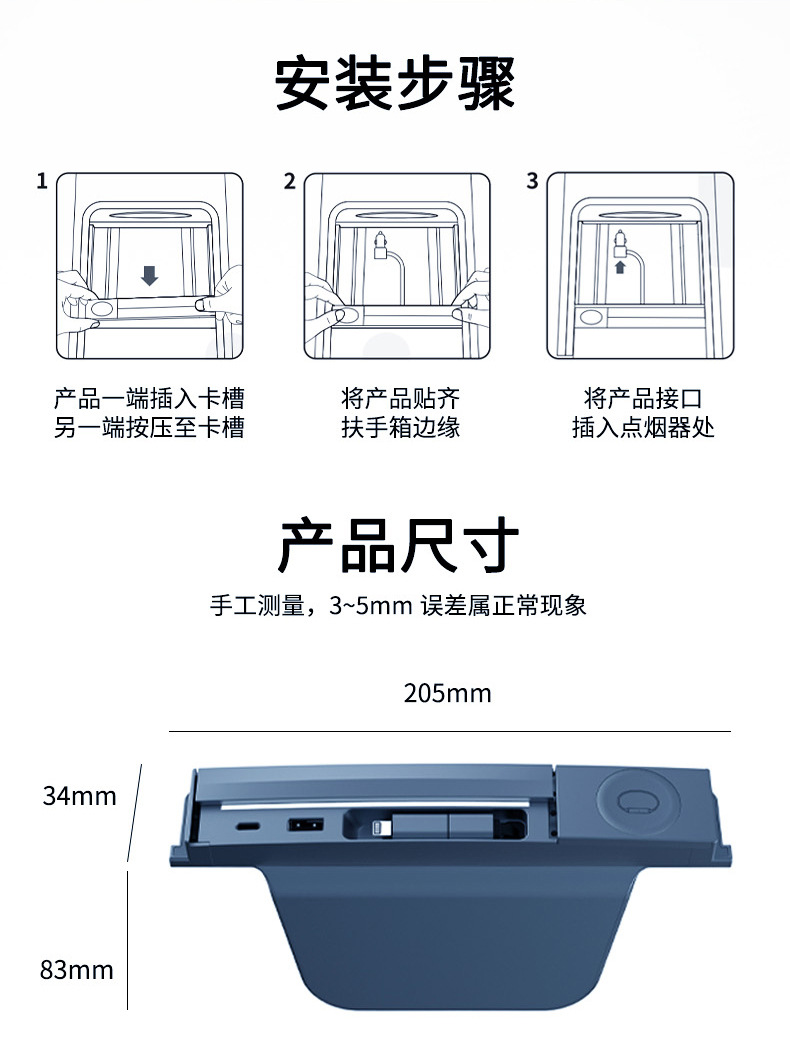 安装步骤

1

产品一端插入卡槽
另一端按压至卡槽

2

将产品贴齐
扶手箱边缘

3

将产品接口
插入点烟器处

产品尺寸

手工测量，3~5mm 误差属正常现象

205mm

34mm

83mm