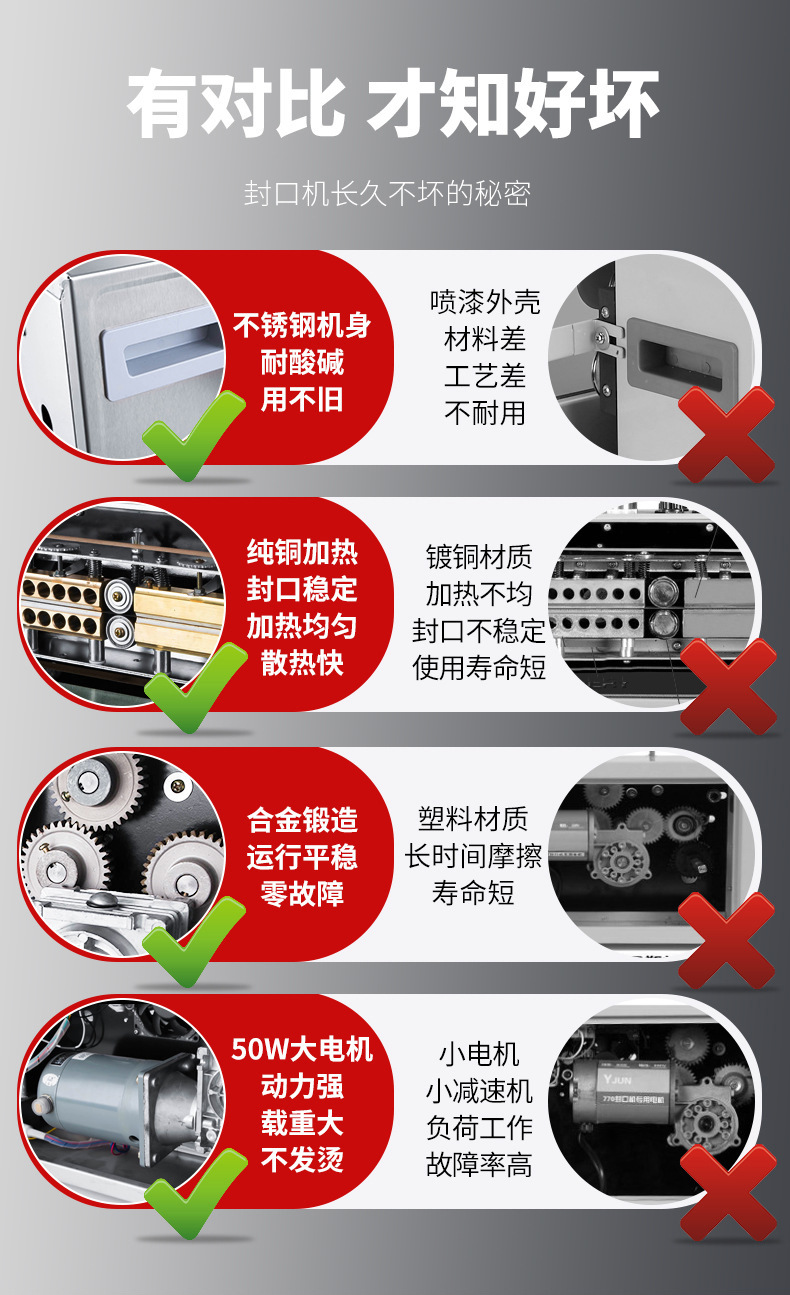 有对比 才知好坏

封口机长久不坏的秘密

不锈钢机身
耐酸碱
用不旧

喷漆外壳
材料差
工艺差
不耐用

纯铜加热
封口稳定
加热均匀
散热快

镀铜材质
加热不均
封口不稳定
使用寿命短

合金锻造
运行平稳
零故障

塑料材质
长时间摩擦
寿命短

50W大电机
动力强
载重大
不发烫

小电机
小减速机
负荷工作
故障率高

YJUN
770封口机专用电机