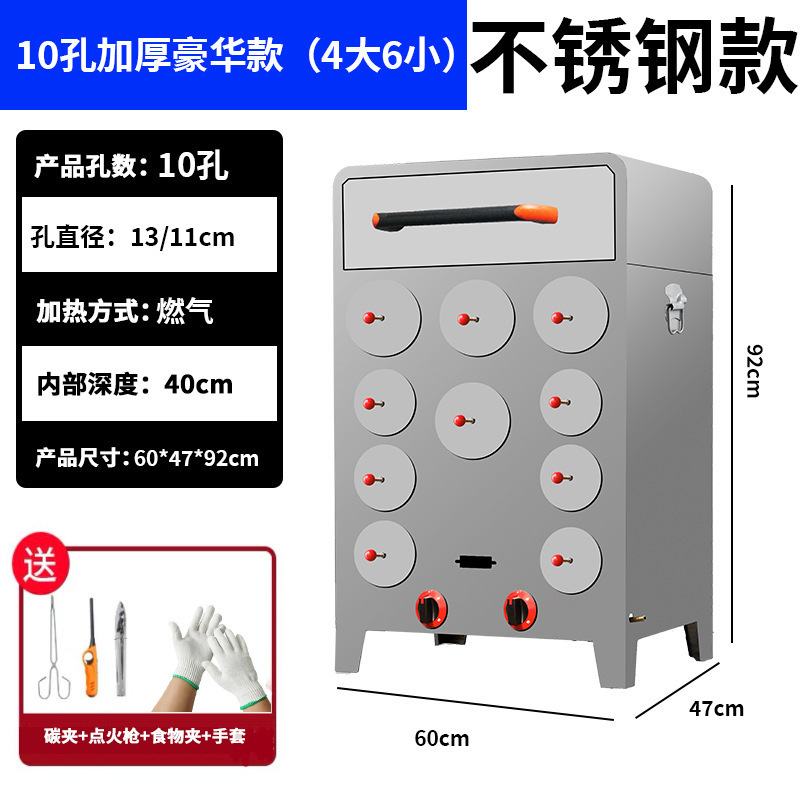 10孔加厚豪华款（4大6小）

不锈钢款

产品孔数：10孔

孔直径：13/11cm

加热方式：燃气

内部深度：40cm

产品尺寸：60*47*92cm

送

碳夹+点火枪+食物夹+手套

92cm

47cm

60cm