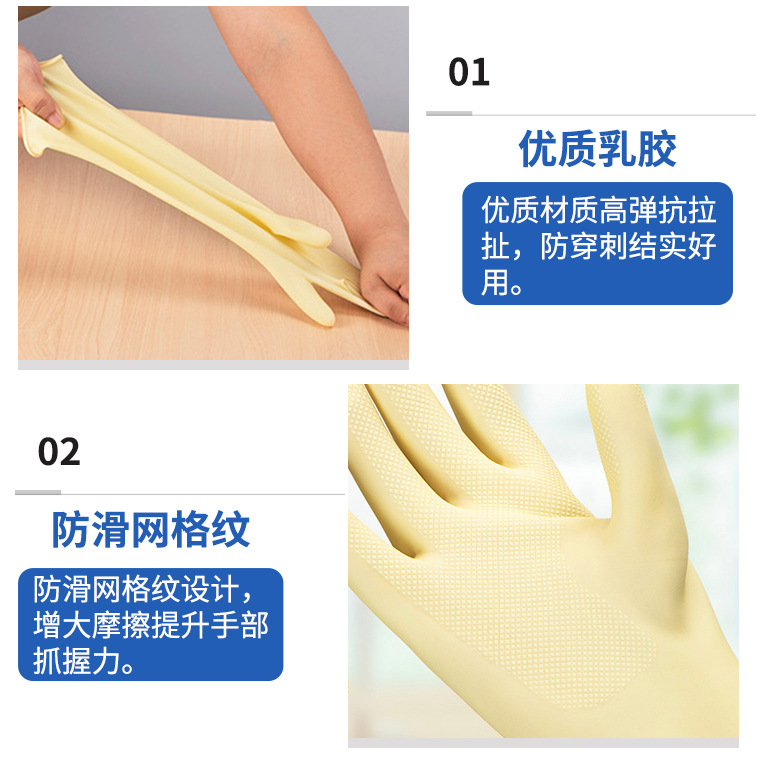 01

优质乳胶

优质材质高弹抗拉扯，防穿刺结实好用。

02

防滑网格纹

防滑网格纹设计，增大摩擦提升手部抓握力。