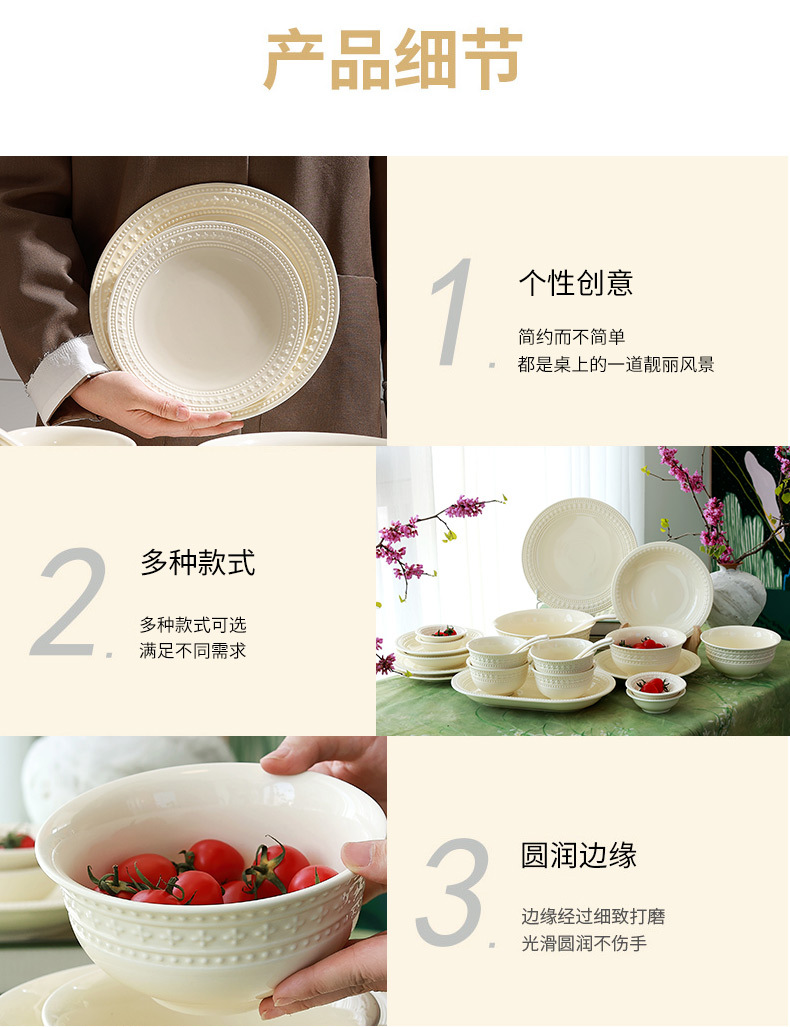 产品细节

1.

个性创意

简约而不简单
都是桌上的一道靓丽风景

2.

多种款式

多种款式可选
满足不同需求

3.

圆润边缘

边缘经过细致打磨
光滑圆润不伤手