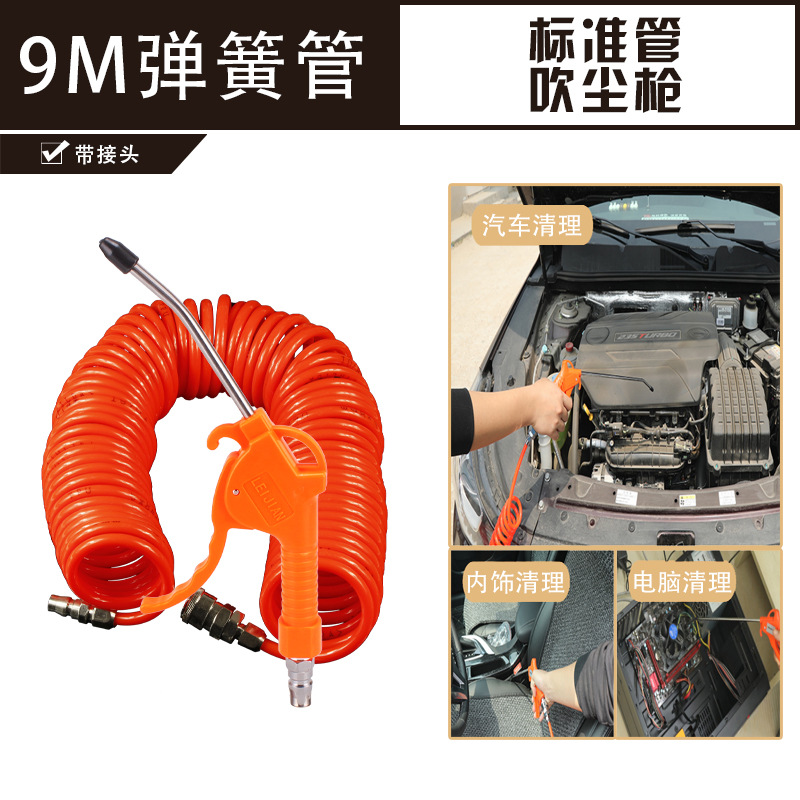 9M弹簧管

标准管
吹尘枪

带接头

汽车清理

内饰清理

电脑清理