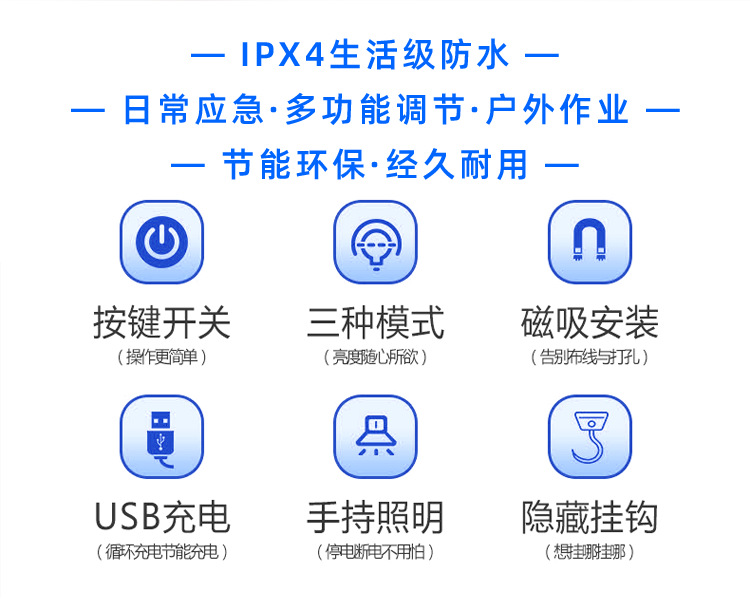 — IPX4生活级防水 —

— 日常应急·多功能调节·户外作业 —

— 节能环保·经久耐用 —

按键开关
（操作更简单）

三种模式
（亮度随心所欲）

磁吸安装
（告别布线与打孔）

USB充电
（循环充电节能充电）

手持照明
（停电断电不用怕）

隐藏挂钩
（想挂哪挂哪）