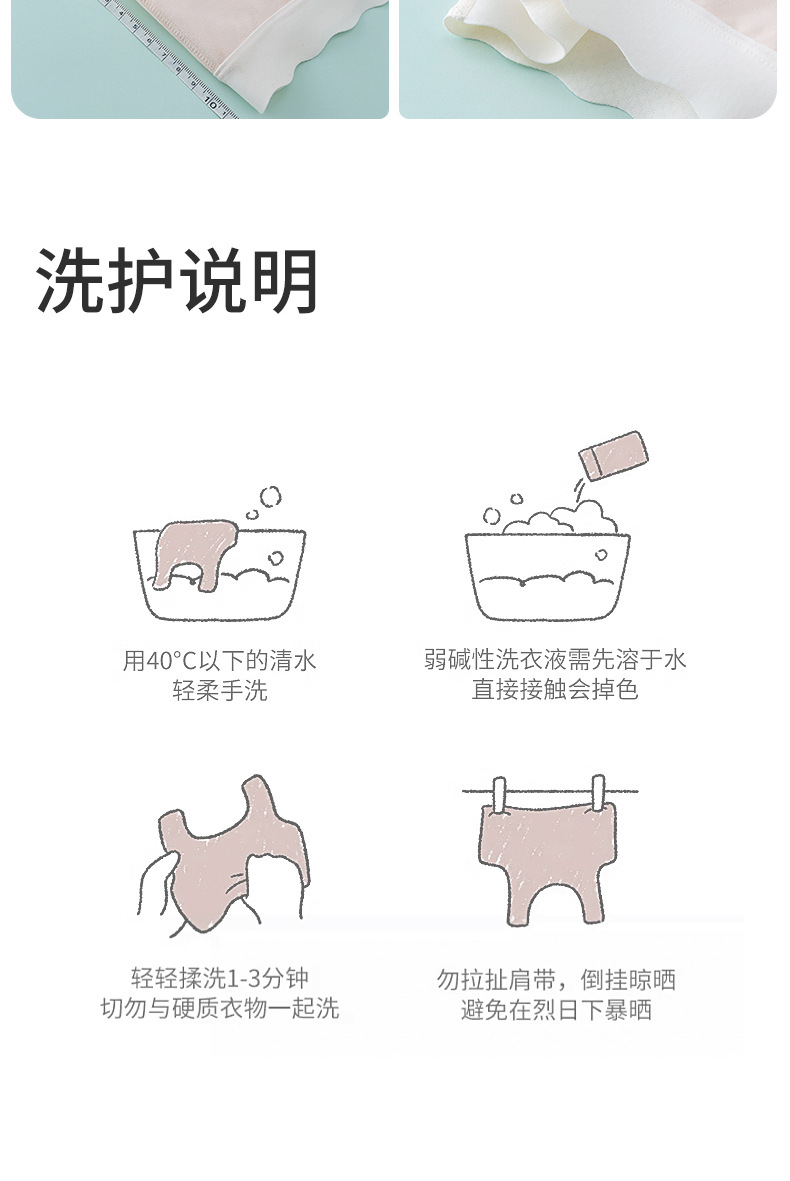 10

洗护说明

用40°C以下的清水
轻柔手洗

弱碱性洗衣液需先溶于水
直接接触会掉色

轻轻揉洗1-3分钟
切勿与硬质衣物一起洗

勿拉扯肩带，倒挂晾晒
避免在烈日下暴晒