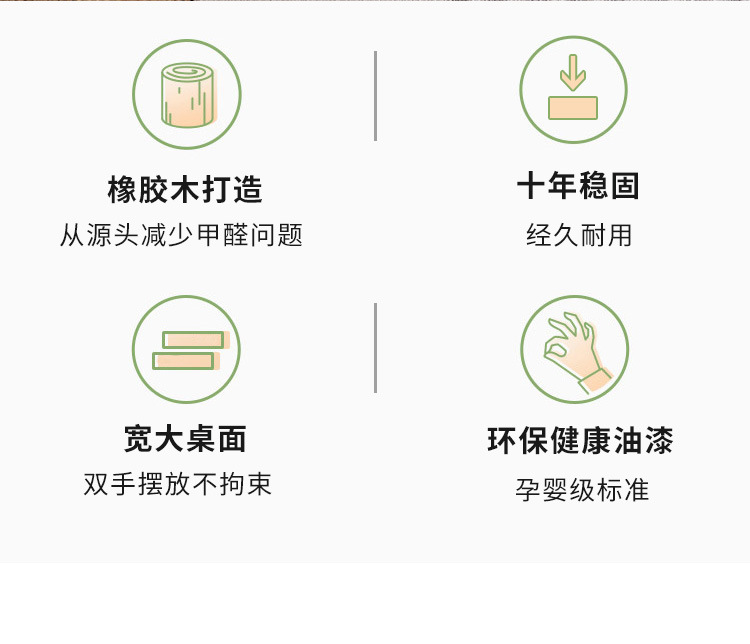 橡胶木打造
从源头减少甲醛问题

十年稳固
经久耐用

宽大桌面
双手摆放不拘束

环保健康油漆
孕婴级标准