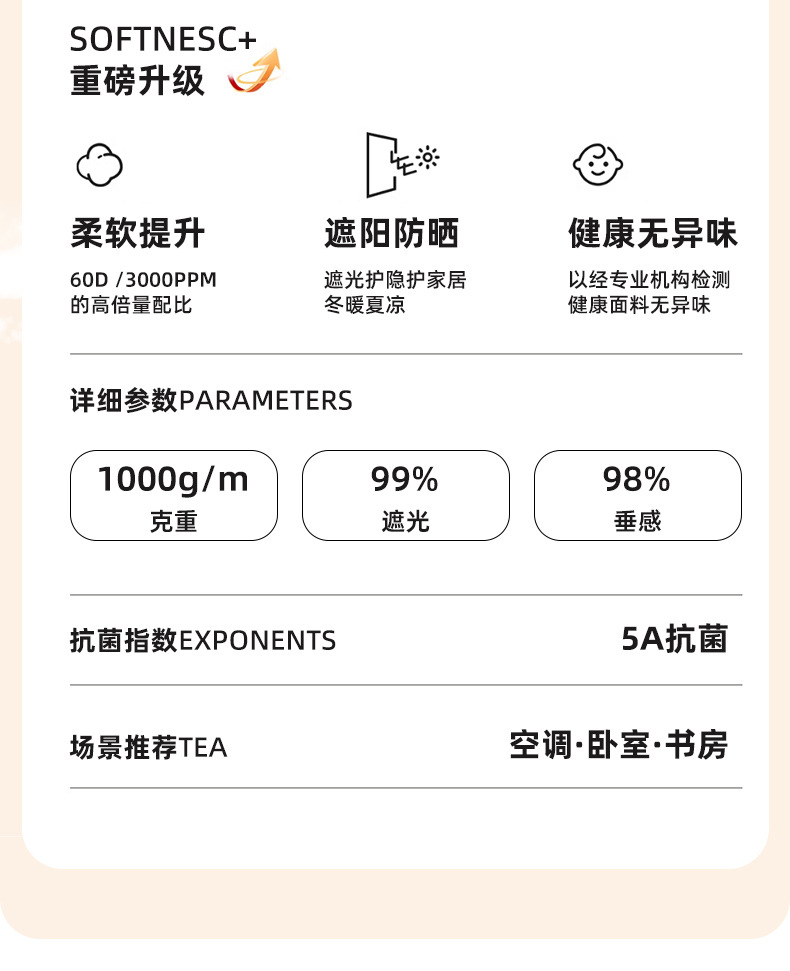 SOFTNESC+
重磅升级

柔软提升
60D /3000PPM
的高倍量配比

遮阳防晒
遮光护隐护家居
冬暖夏凉

健康无异味
以经专业机构检测
健康面料无异味

详细参数PARAMETERS

1000g/m
克重

99%
遮光

98%
垂感

抗菌指数EXPONENTS
5A抗菌

场景推荐TEA
空调·卧室·书房