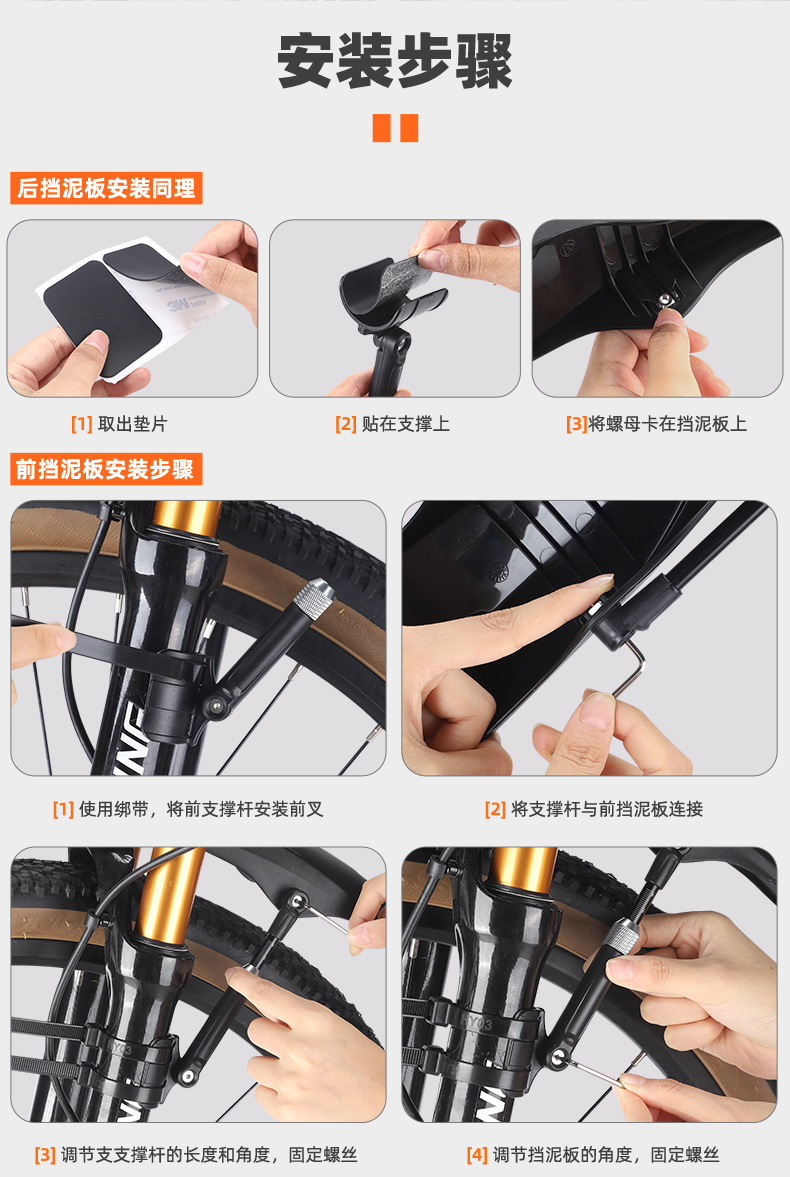 安装步骤

后挡泥板安装同理

3M

[1] 取出垫片

[2] 贴在支撑上

[3]将螺母卡在挡泥板上

前挡泥板安装步骤

[1] 使用绑带，将前支撑杆安装前叉

[2] 将支撑杆与前挡泥板连接

[3] 调节支支撑杆的长度和角度，固定螺丝

[4] 调节挡泥板的角度，固定螺丝