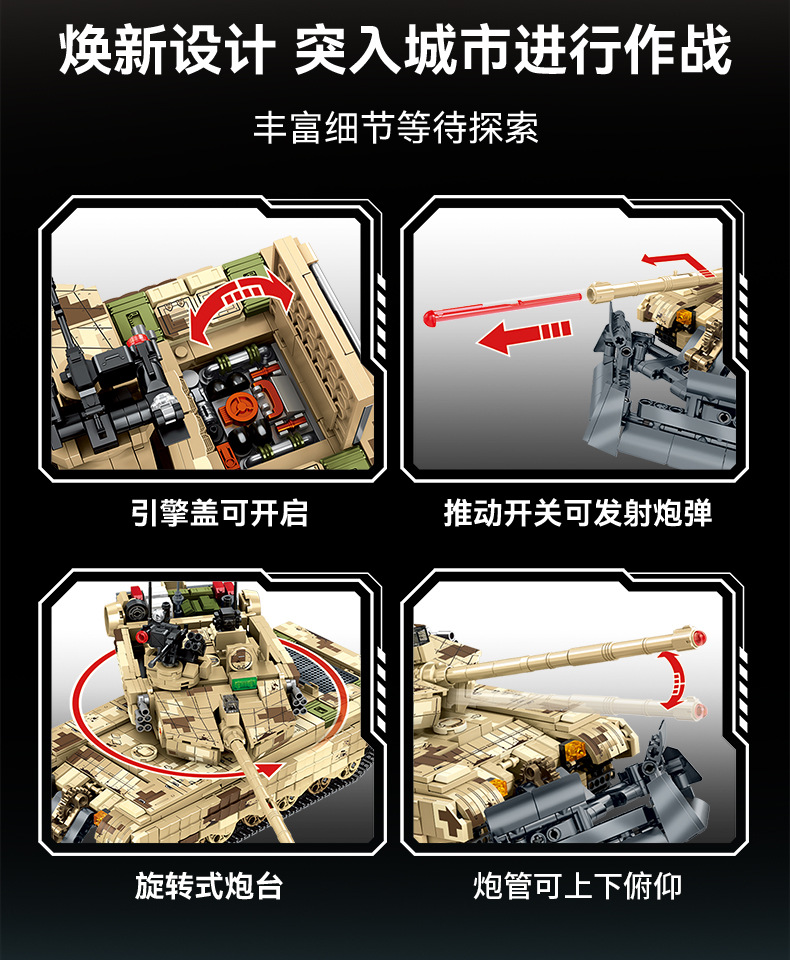 焕新设计 突入城市进行作战

丰富细节等待探索

引擎盖可开启

推动开关可发射炮弹

旋转式炮台

炮管可上下俯仰