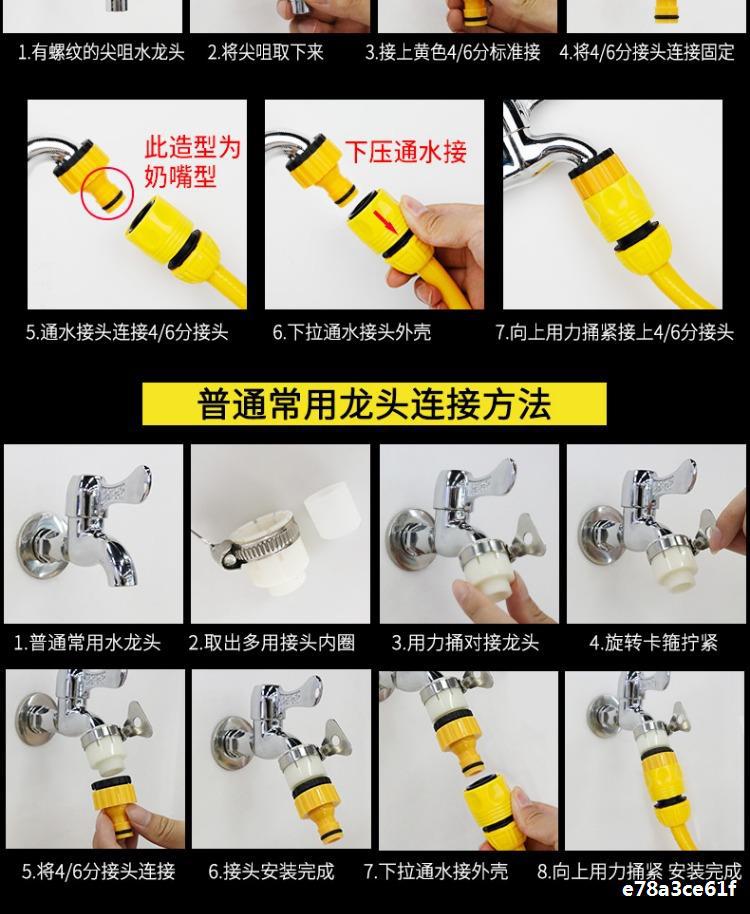 1.有螺纹的尖咀水龙头 2.将尖咀取下来 3.接上黄色4/6分标准接 4.将4/6分接头连接固定

此造型为奶嘴型

下压通水接

5.通水接头连接4/6分接头 6.下拉通水接头外壳 7.向上用力捅紧接上4/6分接头

普通常用龙头连接方法

1.普通常用水龙头 2.取出多用接头内圈 3.用力捅对接龙头 4.旋转卡箍拧紧

5.将4/6分接头连接 6.接头安装完成 7.下拉通水接外壳 8.向上用力捅紧 安装完成

e78a3ce61f