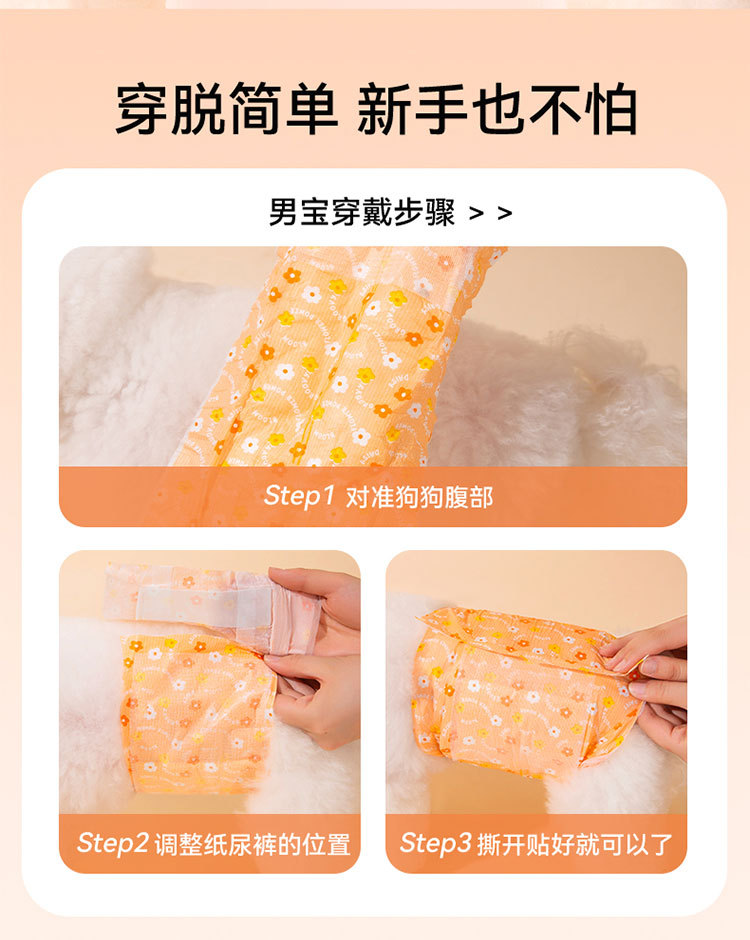 穿脱简单 新手也不怕

男宝穿戴步骤 > >

Step1 对准狗狗腹部

Step2 调整纸尿裤的位置

Step3 撕开贴好就可以了