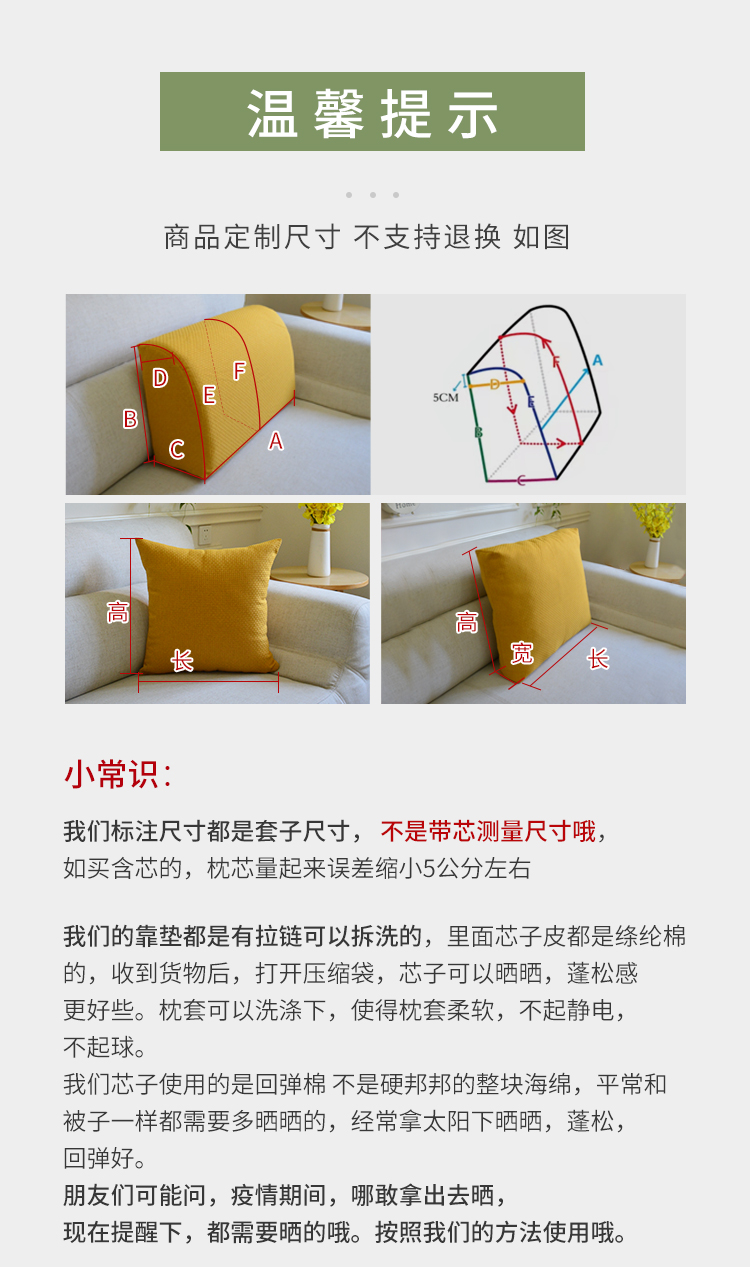 温馨提示

商品定制尺寸 不支持退换 如图

D
F
E
B
C
A

5CM
D
F
A
E
B
C

高
长

高
宽
长

小常识:

我们标注尺寸都是套子尺寸，不是带芯测量尺寸哦，如买含芯的，枕芯量起来误差缩小5公分左右

我们的靠垫都是有拉链可以拆洗的，里面芯子皮都是绦纶棉的，收到货物后，打开压缩袋，芯子可以晒晒，蓬松感更好些。枕套可以洗涤下，使得枕套柔软，不起静电，不起球。
我们芯子使用的是回弹棉 不是硬邦邦的整块海绵，平常和被子一样都需要多晒晒的，经常拿太阳下晒晒，蓬松，回弹好。
朋友们可能问，疫情期间，哪敢拿出去晒，现在提醒下，都需要晒的哦。按照我们的方法使用哦。