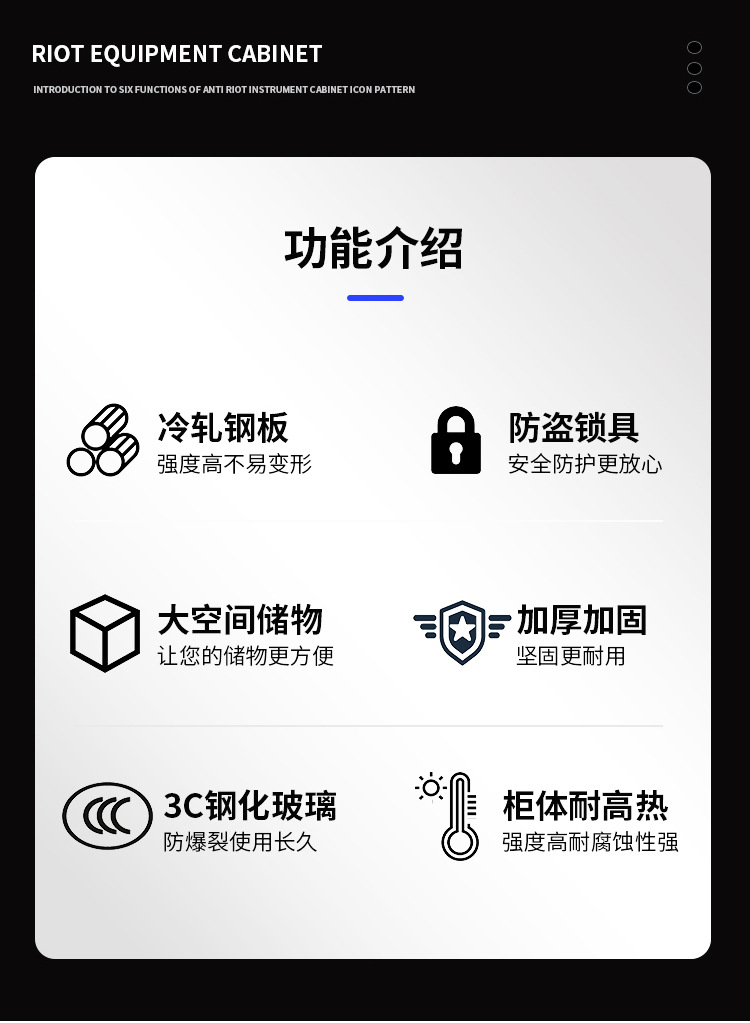 RIOT EQUIPMENT CABINET

INTRODUCTION TO SIX FUNCTIONS OF ANTI RIOT INSTRUMENT CABINET ICON PATTERN

功能介绍

冷轧钢板
强度高不易变形

防盗锁具
安全防护更放心

大空间储物
让您的储物更方便

加厚加固
坚固更耐用

3C钢化玻璃
防爆裂使用长久

柜体耐高热
强度高耐腐蚀性强